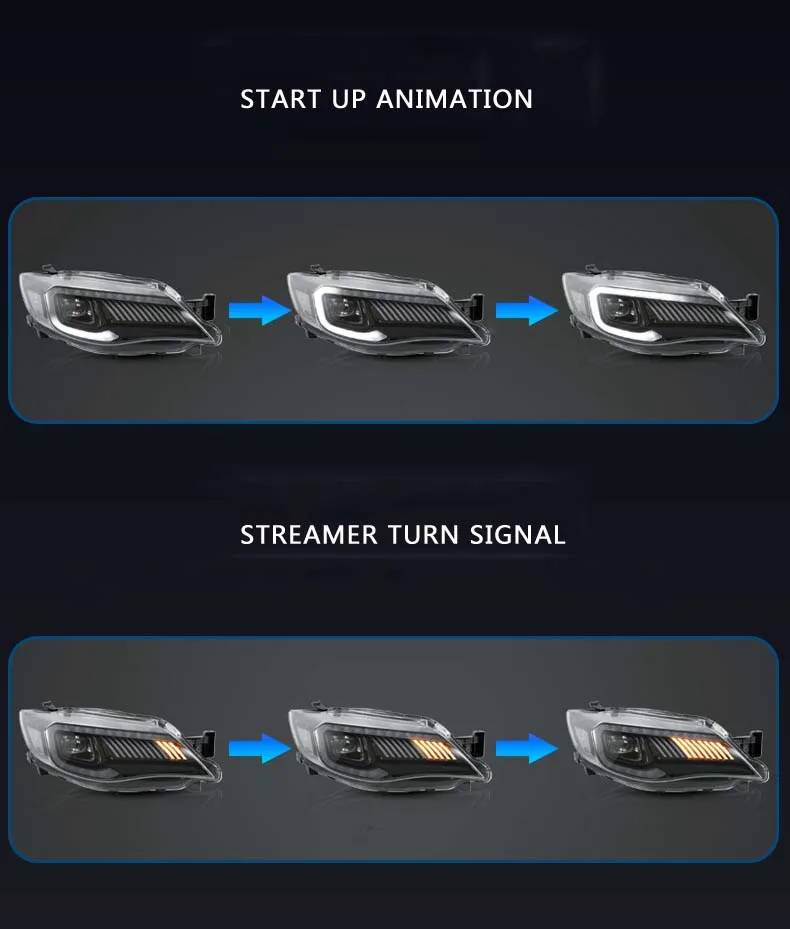 START UP ANIMATION

STREAMER TURN SIGNAL