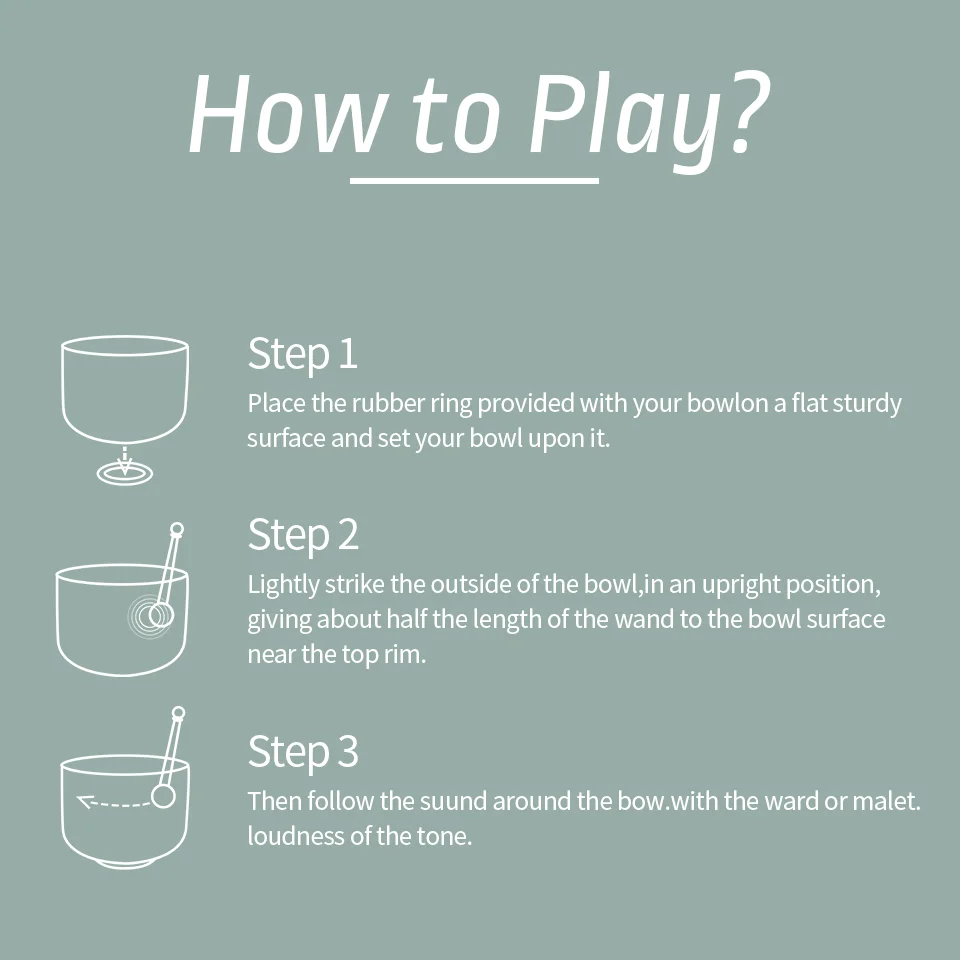 How to Play?

Step 1
Place the rubber ring provided with your bowlon a flat sturdy surface and set your bowl upon it.

Step 2
Lightly strike the outside of the bowl,in an upright position, giving about half the length of the wand to the bowl surface near the top rim.

Step 3
Then follow the suund around the bow.with the ward or malet. loudness of the tone.