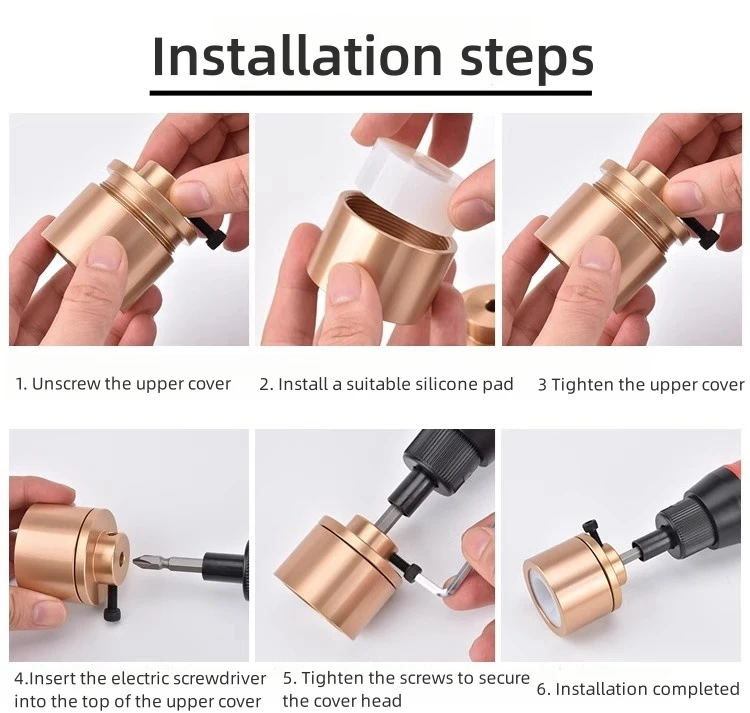 Installation steps

1. Unscrew the upper cover

2. Install a suitable silicone pad

3 Tighten the upper cover

4.Insert the electric screwdriver into the top of the upper cover

5. Tighten the screws to secure the cover head

6. Installation completed