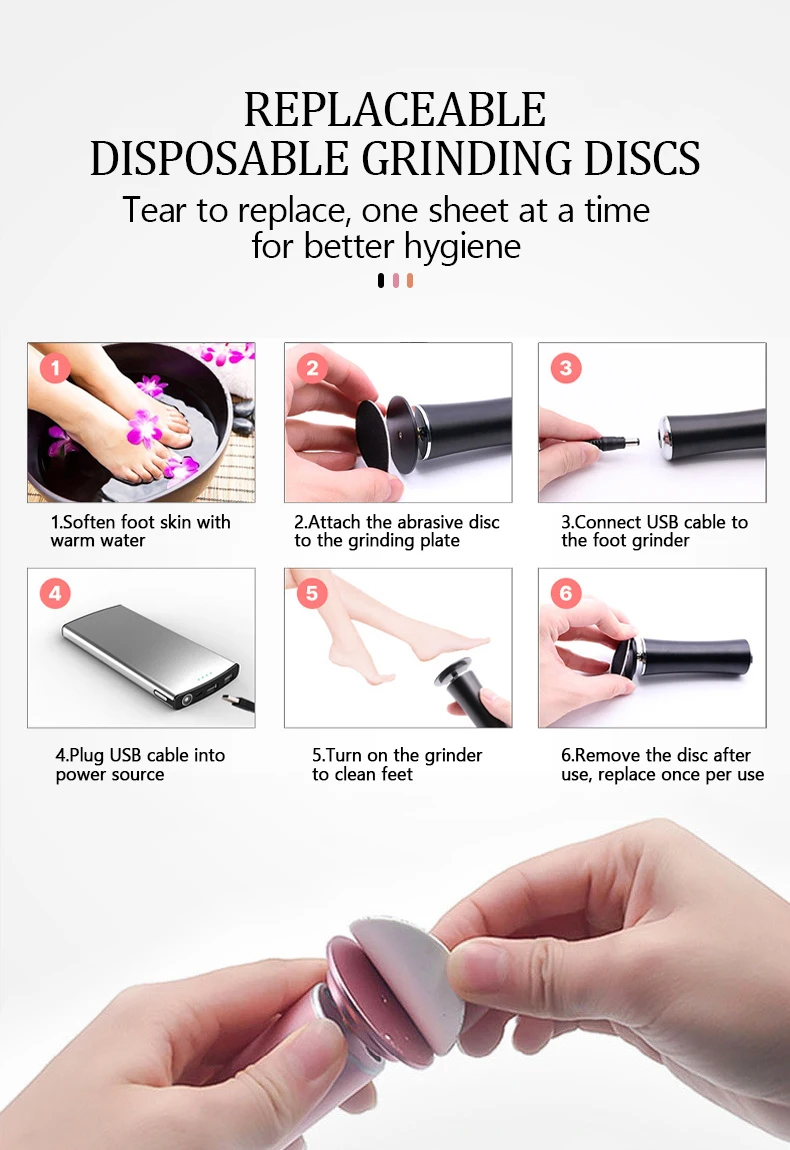 REPLACEABLE
DISPOSABLE GRINDING DISCS

Tear to replace, one sheet at a time for better hygiene

1

1.Soften foot skin with warm water

2

2.Attach the abrasive disc to the grinding plate

3

3.Connect USB cable to the foot grinder

4

4.Plug USB cable into power source

5

5.Turn on the grinder to clean feet

6

6.Remove the disc after use, replace once per use