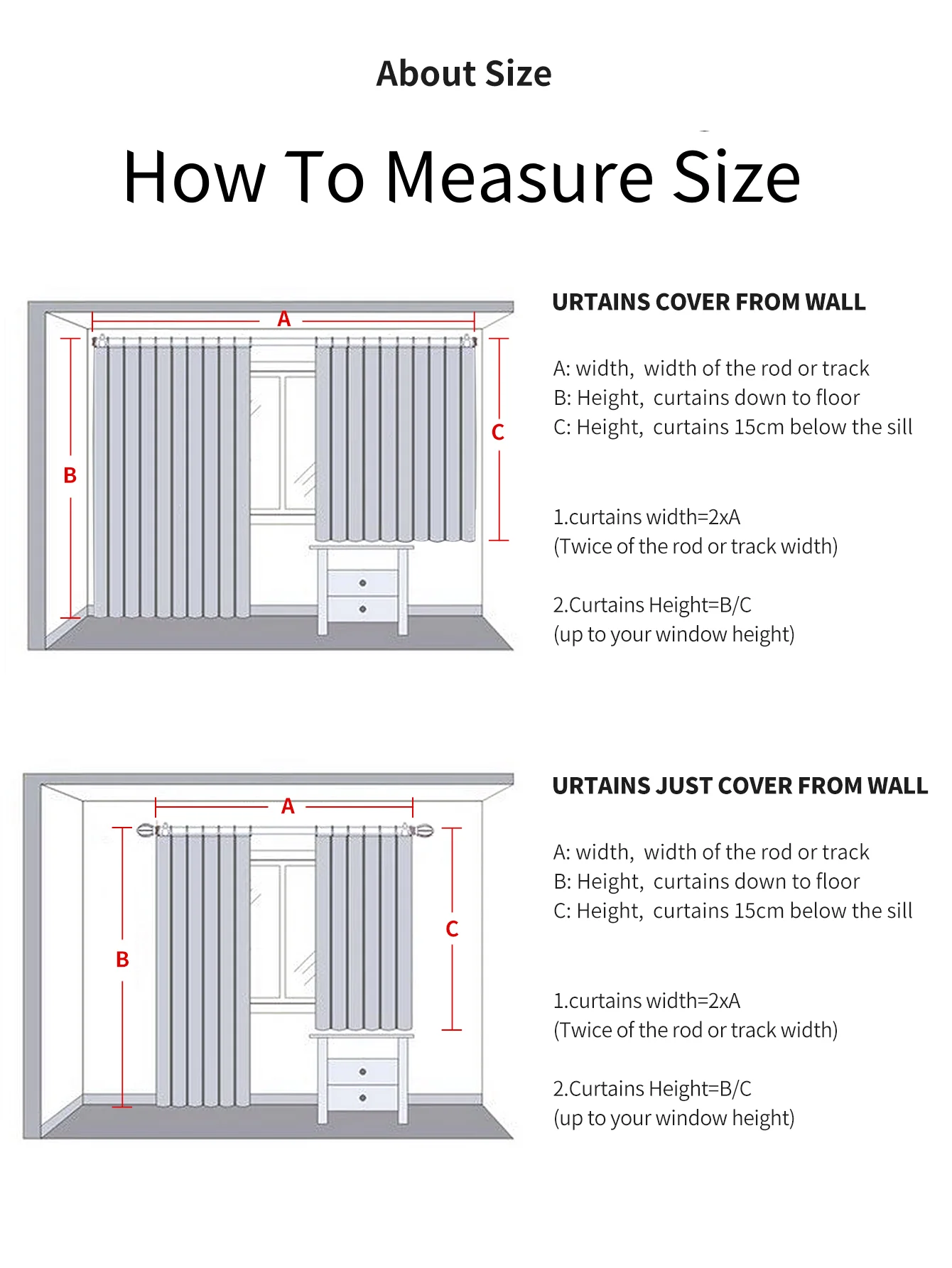 About Size

How To Measure Size

A

B

C

URTAINS COVER FROM WALL

A: width, width of the rod or track
B: Height, curtains down to floor
C: Height, curtains 15cm below the sill

1.curtains width=2xA
(Twice of the rod or track width)

2.Curtains Height=B/C
(up to your window height)

A

B

C

URTAINS JUST COVER FROM WALL

A: width, width of the rod or track
B: Height, curtains down to floor
C: Height, curtains 15cm below the sill

1.curtains width=2xA
(Twice of the rod or track width)

2.Curtains Height=B/C
(up to your window height)