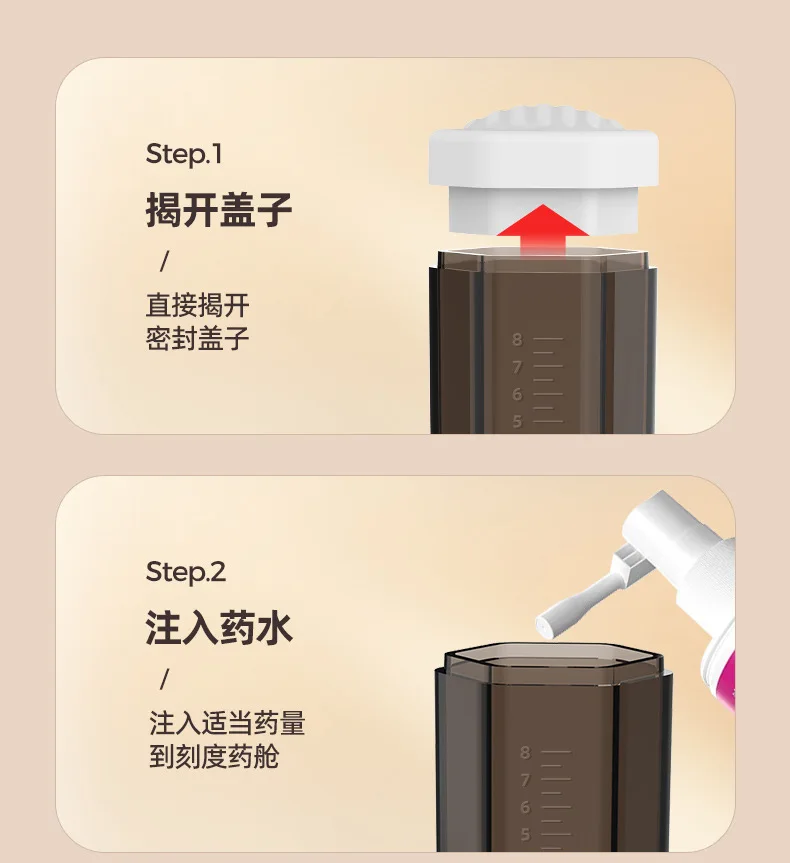 Step.1

揭开盖子

/

直接揭开
密封盖子

8
7
6
5

Step.2

注入药水

/

注入适当药量
到刻度药舱

8
7
6
5