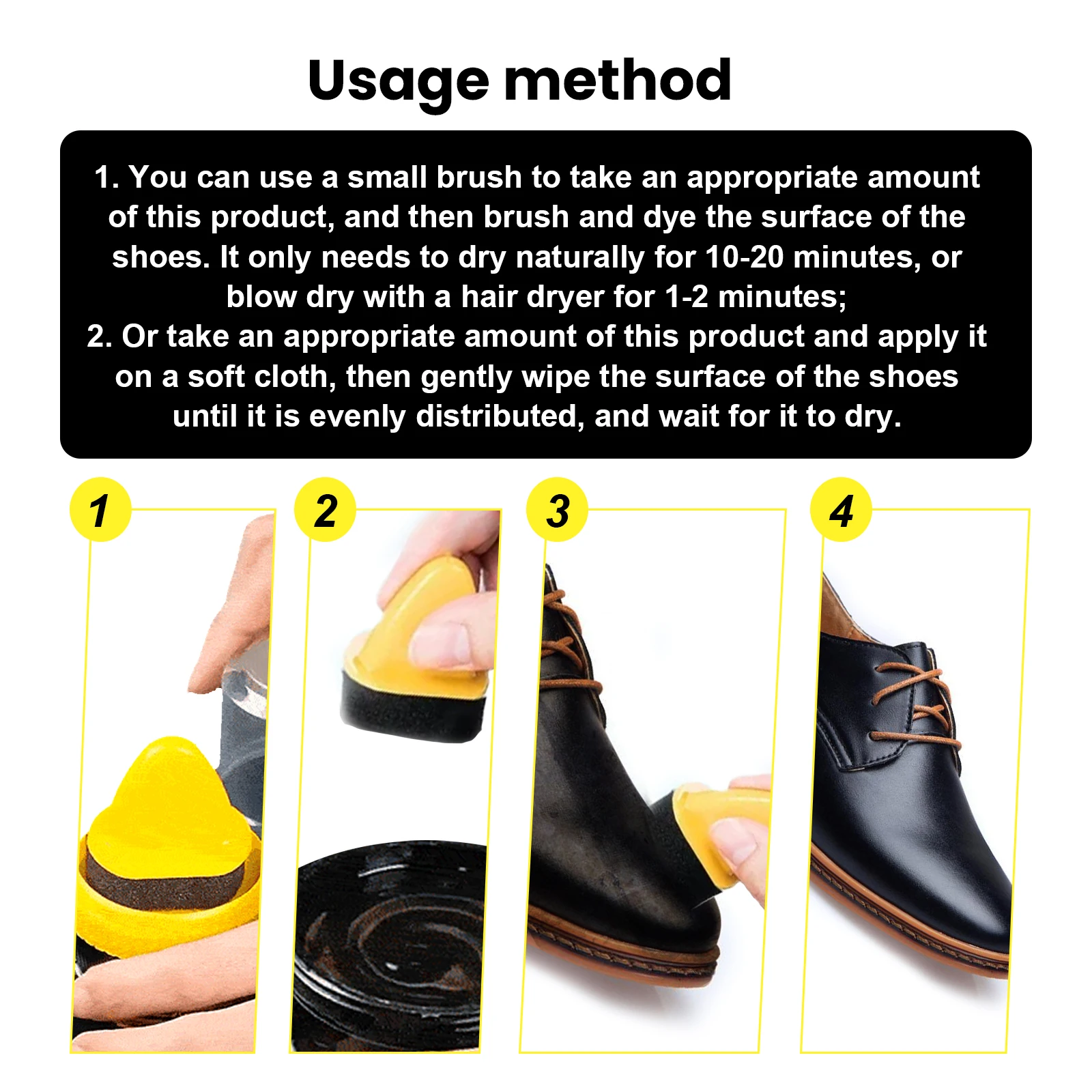 Usage method

1. You can use a small brush to take an appropriate amount of this product, and then brush and dye the surface of the shoes. It only needs to dry naturally for 10-20 minutes, or blow dry with a hair dryer for 1-2 minutes;
2. Or take an appropriate amount of this product and apply it on a soft cloth, then gently wipe the surface of the shoes until it is evenly distributed, and wait for it to dry.

1

2

3

4