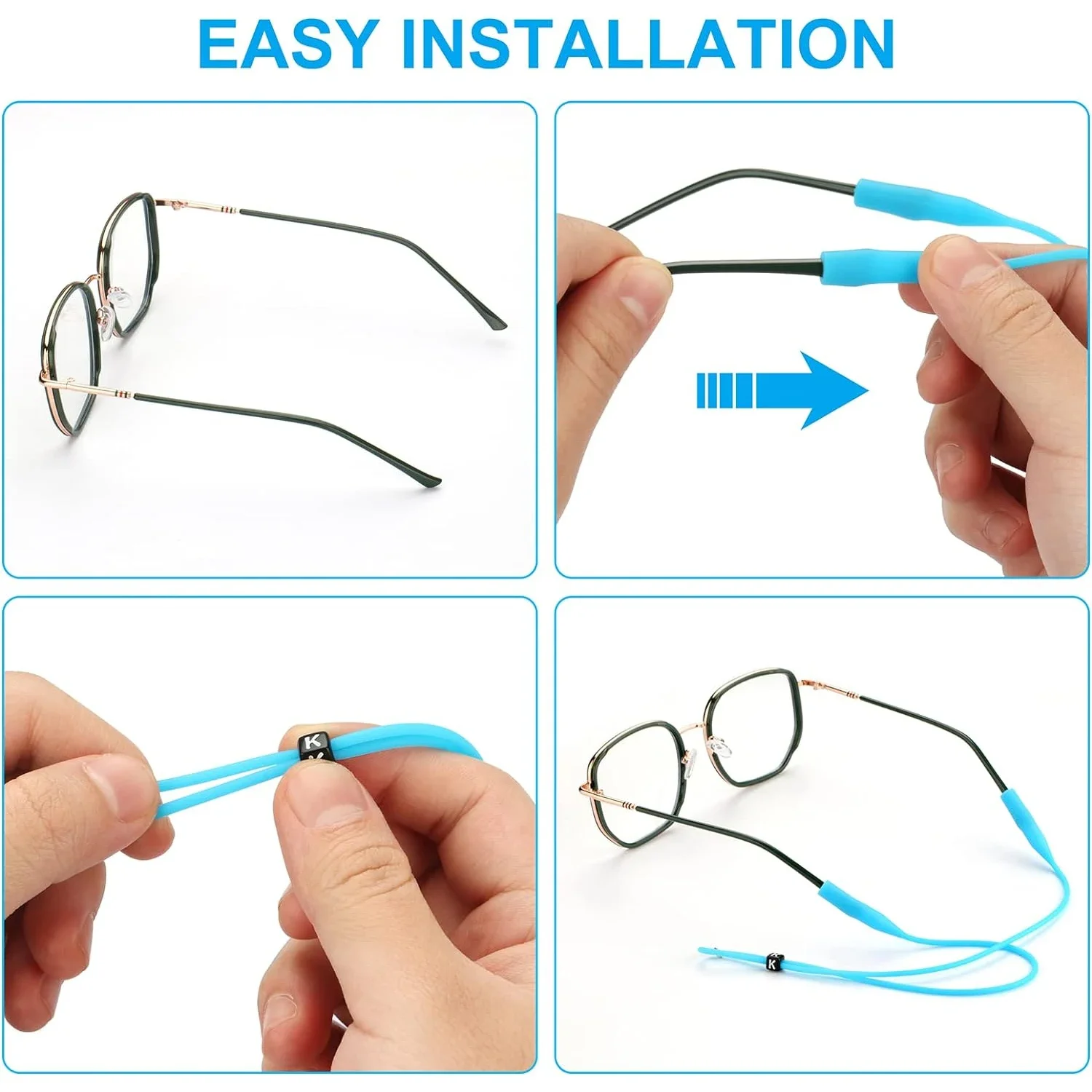 EASY INSTALLATION

K

K