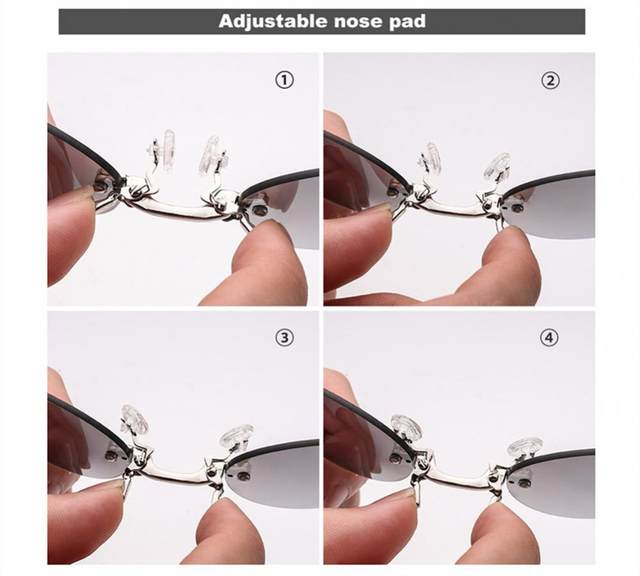 Adjustable nose pad

①

②

③

④