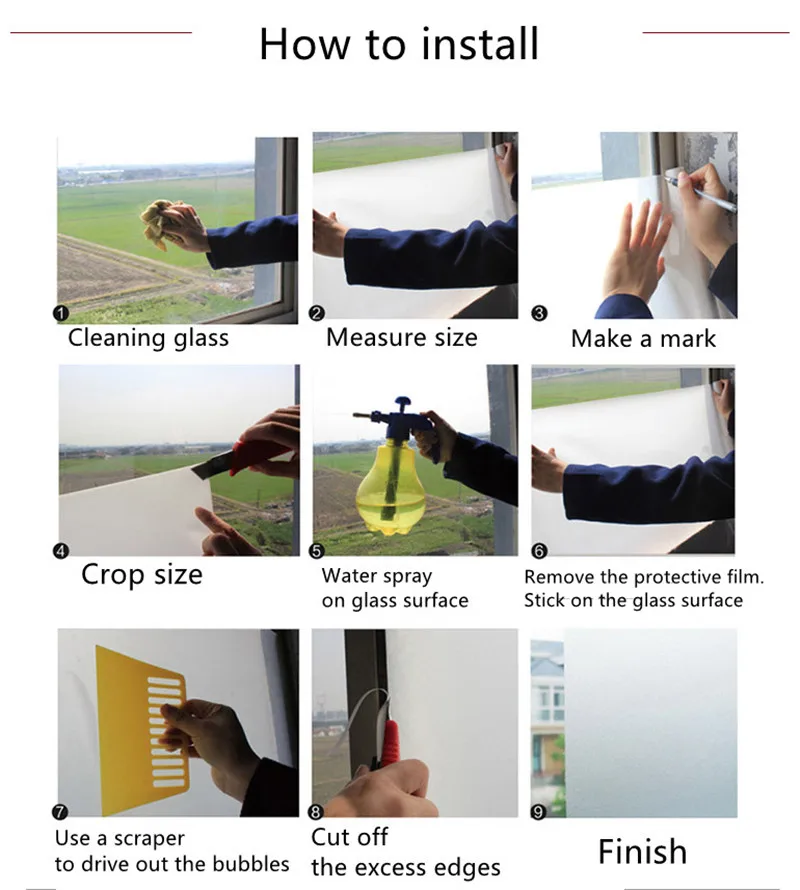 How to install

❶ Cleaning glass

❷ Measure size

❸ Make a mark

❹ Crop size

❺ Water spray on glass surface

❻ Remove the protective film. Stick on the glass surface

❼ Use a scraper to drive out the bubbles

❽ Cut off the excess edges

❾ Finish