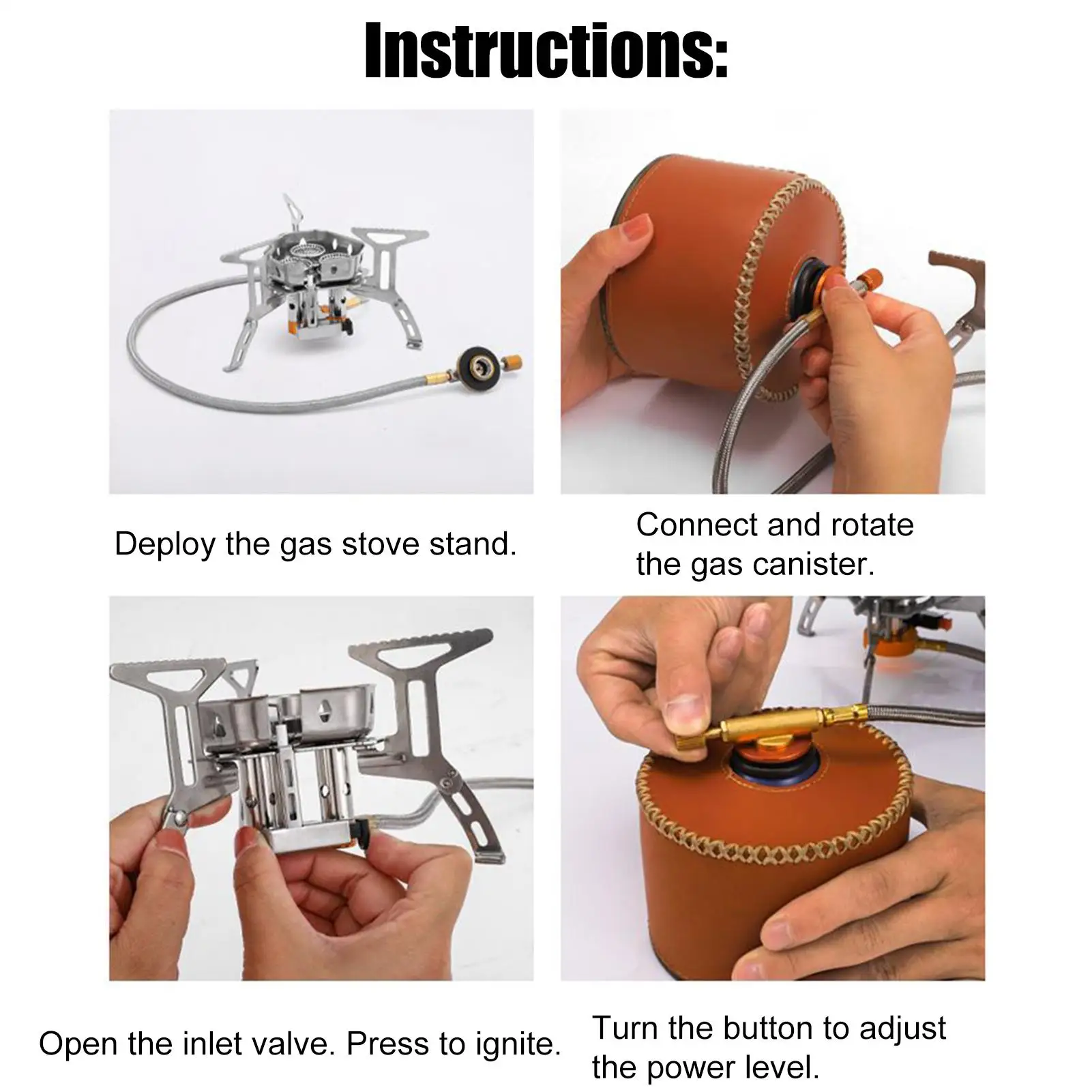 Instructions:

Deploy the gas stove stand.

Connect and rotate the gas canister.

Open the inlet valve. Press to ignite.

Turn the button to adjust the power level.