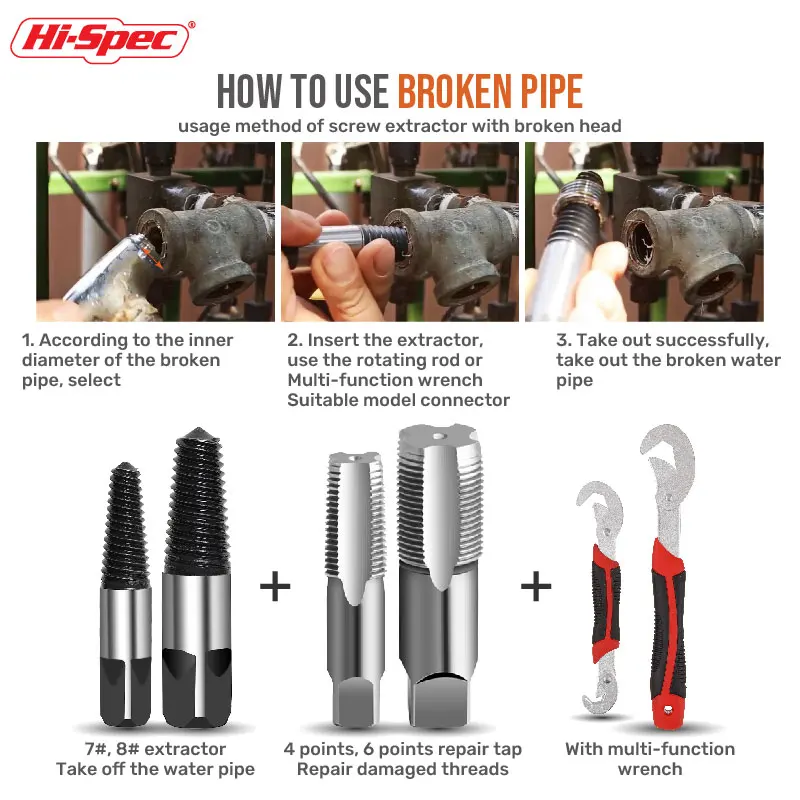 Hi-Spec®

HOW TO USE BROKEN PIPE
usage method of screw extractor with broken head

1. According to the inner diameter of the broken pipe, select

2. Insert the extractor, use the rotating rod or Multi-function wrench Suitable model connector

3. Take out successfully, take out the broken water pipe

+

+

7#, 8# extractor
Take off the water pipe

4 points, 6 points repair tap
Repair damaged threads

With multi-function wrench