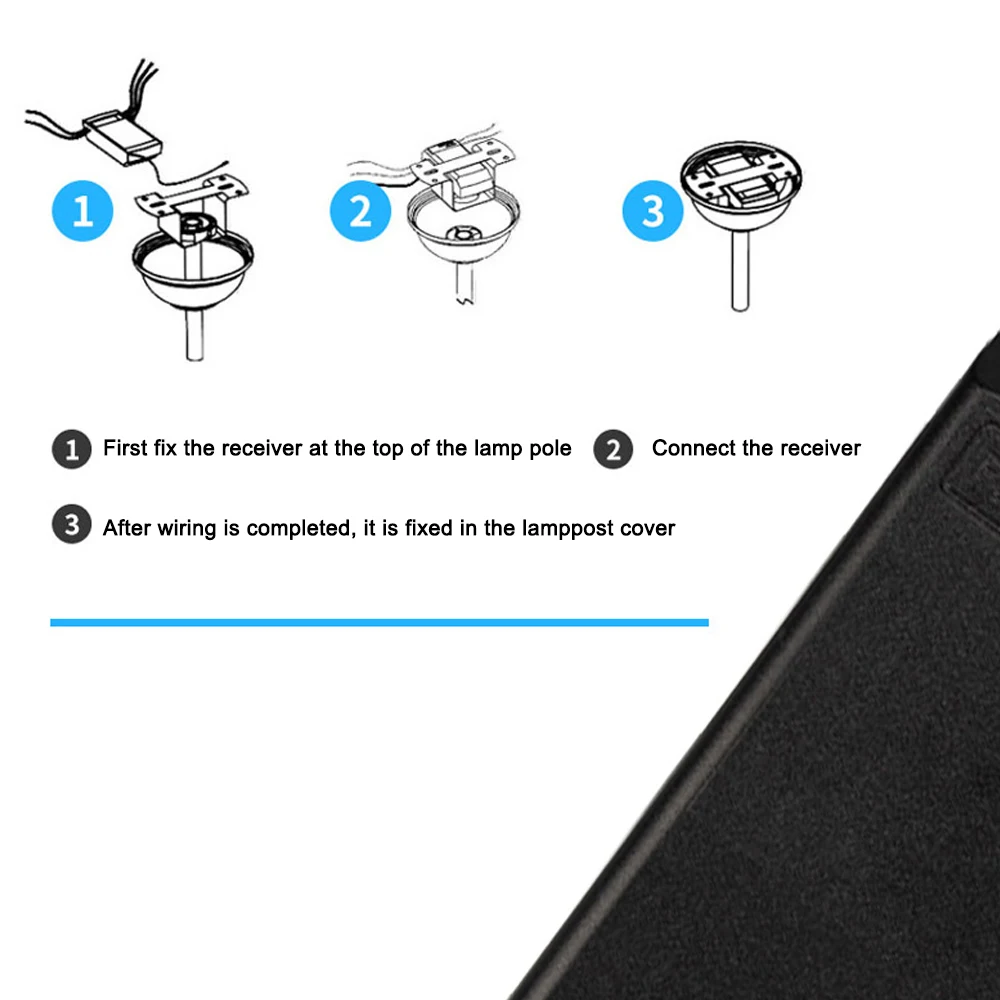 1

2

3

1 First fix the receiver at the top of the lamp pole

2 Connect the receiver

3 After wiring is completed, it is fixed in the lamppost cover