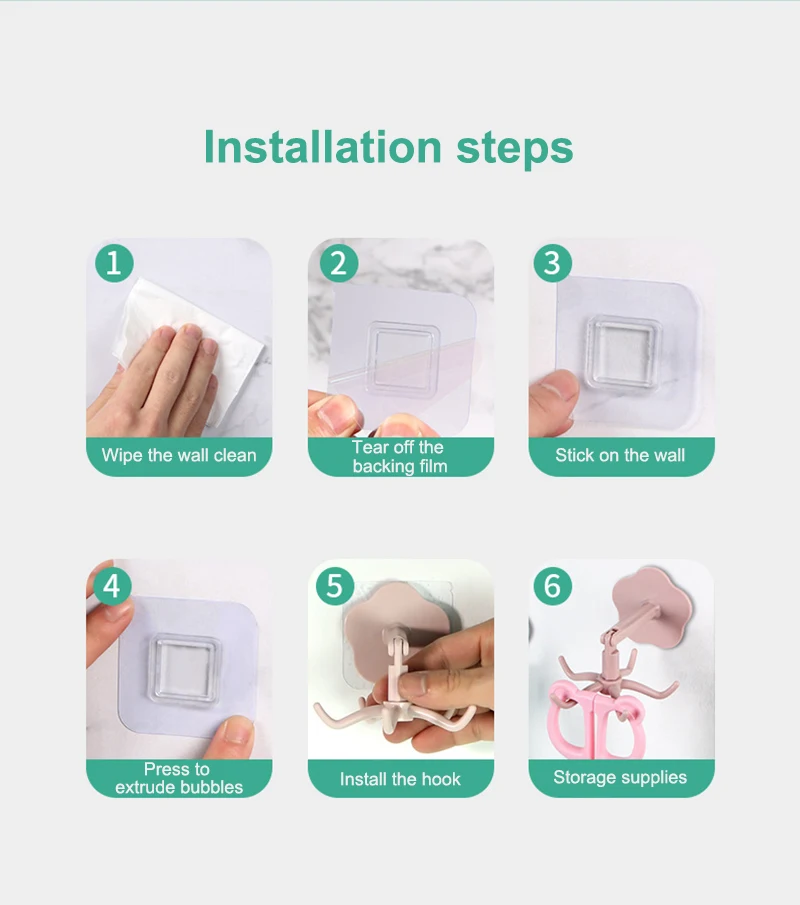 Installation steps

1
Wipe the wall clean

2
Tear off the backing film

3
Stick on the wall

4
Press to extrude bubbles

5
Install the hook

6
Storage supplies