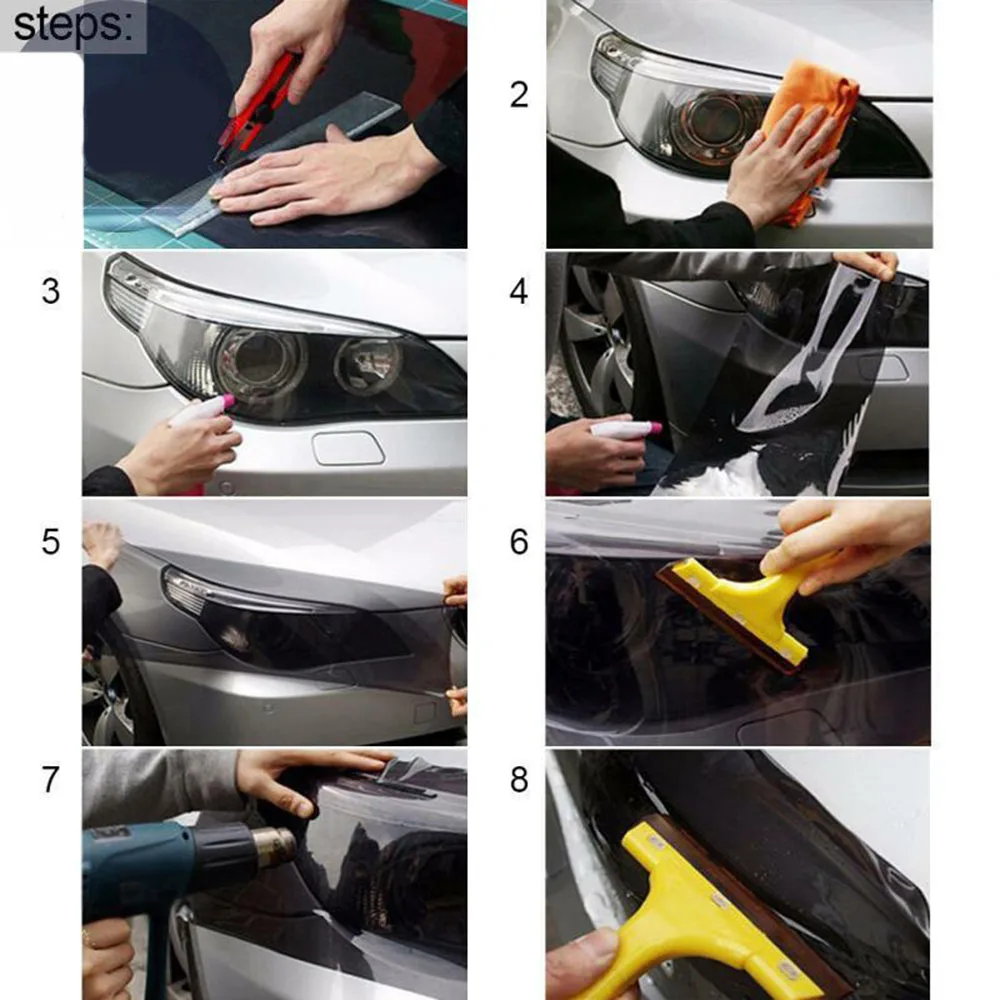 steps:

2

3

4

5

6

7

8