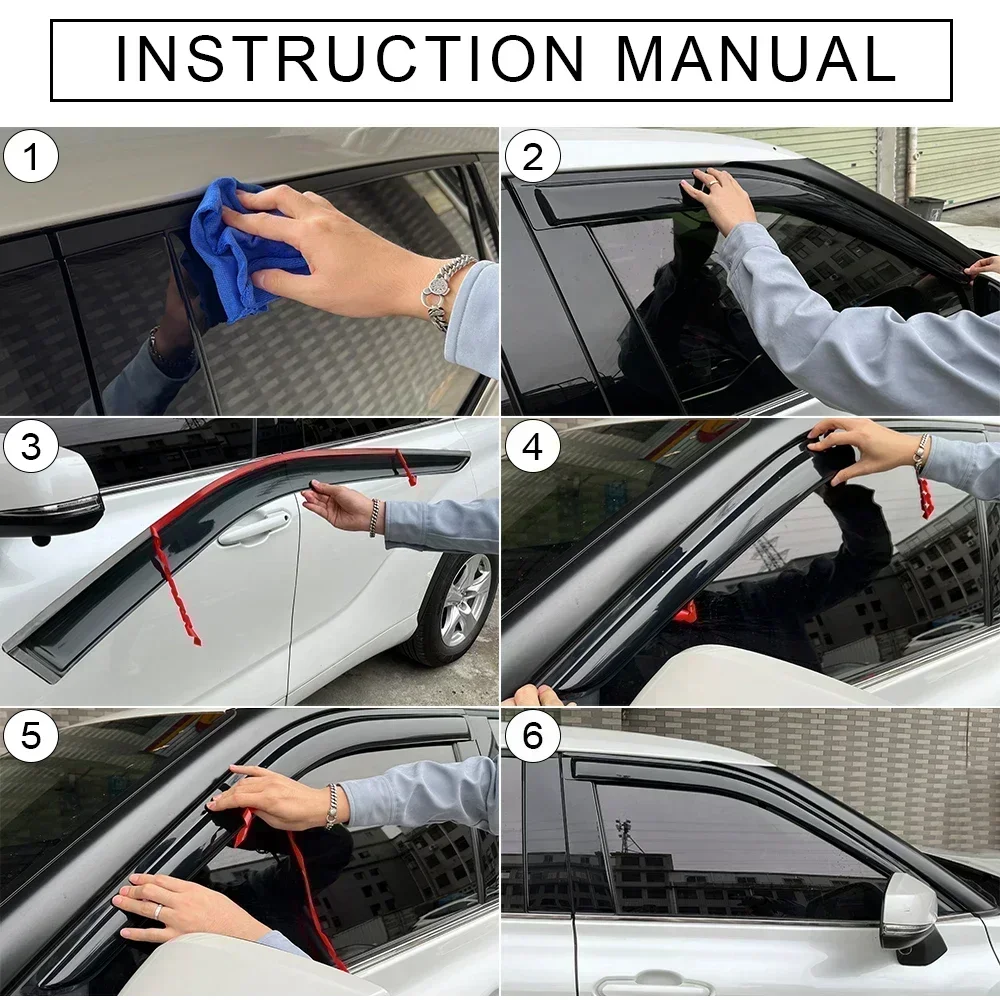 INSTRUCTION MANUAL

1

2

3

4

5

6