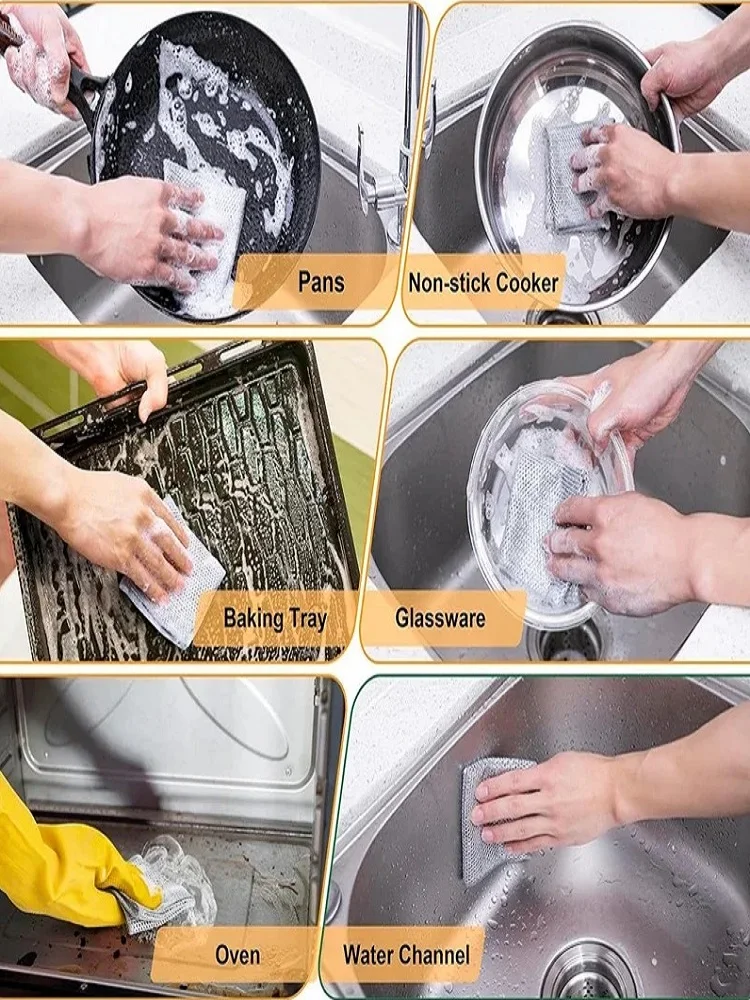 Pans

Non-stick Cooker

Baking Tray

Glassware

Oven

Water Channel