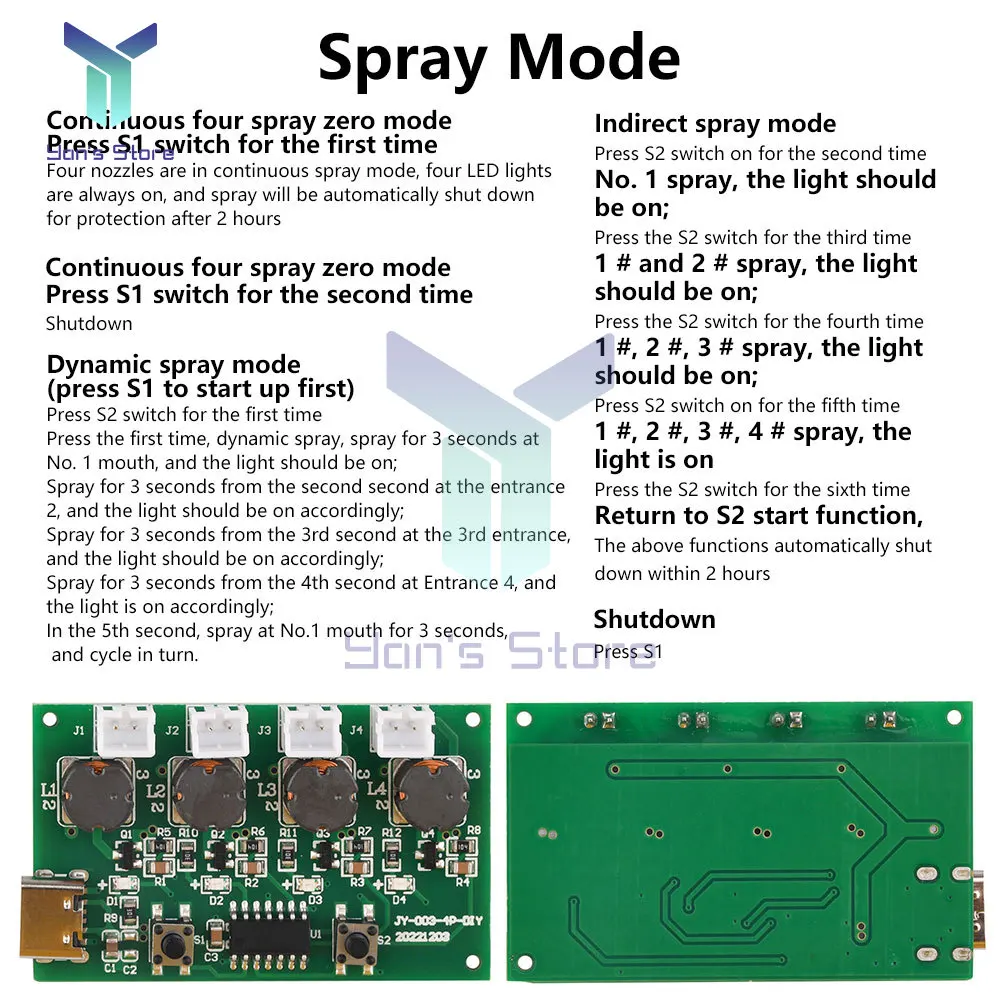 Spray Mode

Yan's Store

Continuous four spray zero mode
Press S1 switch for the first time
Four nozzles are in continuous spray mode, four LED lights are always on, and spray will be automatically shut down for protection after 2 hours

Continuous four spray zero mode
Press S1 switch for the second time
Shutdown

Dynamic spray mode
(press S1 to start up first)
Press S2 switch for the first time
Press the first time, dynamic spray, spray for 3 seconds at No. 1 mouth, and the light should be on;
Spray for 3 seconds from the second second at the entrance 2, and the light should be on accordingly;
Spray for 3 seconds from the 3rd second at the 3rd entrance, and the light should be on accordingly;
Spray for 3 seconds from the 4th second at Entrance 4, and the light is on accordingly;
In the 5th second, spray at No.1 mouth for 3 seconds, and cycle in turn.

Indirect spray mode
Press S2 switch on for the second time
No. 1 spray, the light should be on;
Press the S2 switch for the third time
1 # and 2 # spray, the light should be on;
Press the S2 switch for the fourth time
1 #, 2 #, 3 # spray, the light should be on;
Press S2 switch on for the fifth time
1 #, 2 #, 3 #, 4 # spray, the light is on
Press the S2 switch for the sixth time
Return to S2 start function,
The above functions automatically shut down within 2 hours

Shutdown
Press S1

Yan's Store

J1 J2 J3 J4
L1 L2 L3 L4
Q1 R5 R10 Q2 R6 R11 Q3 R7 R12 Q4 R8
R1 R2 R3 R4
D1 D2 D3 D4
R9 S1 U1 S2
C1 C2 C3
JY-003-4P-DIY
20221203