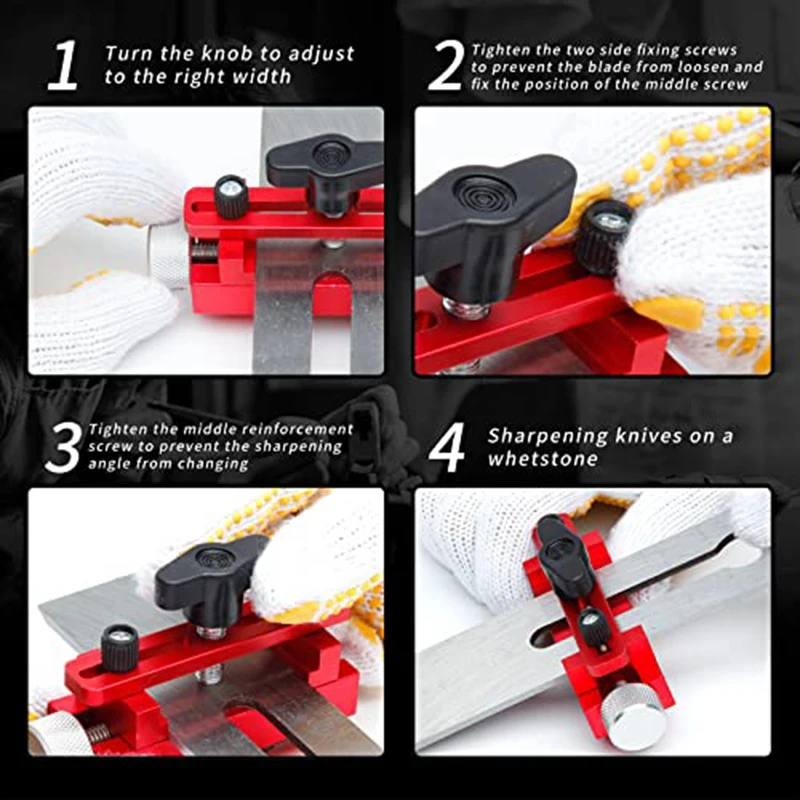 1 Turn the knob to adjust to the right width

2 Tighten the two side fixing screws to prevent the blade from loosen and fix the position of the middle screw

3 Tighten the middle reinforcement screw to prevent the sharpening angle from changing

4 Sharpening knives on a whetstone