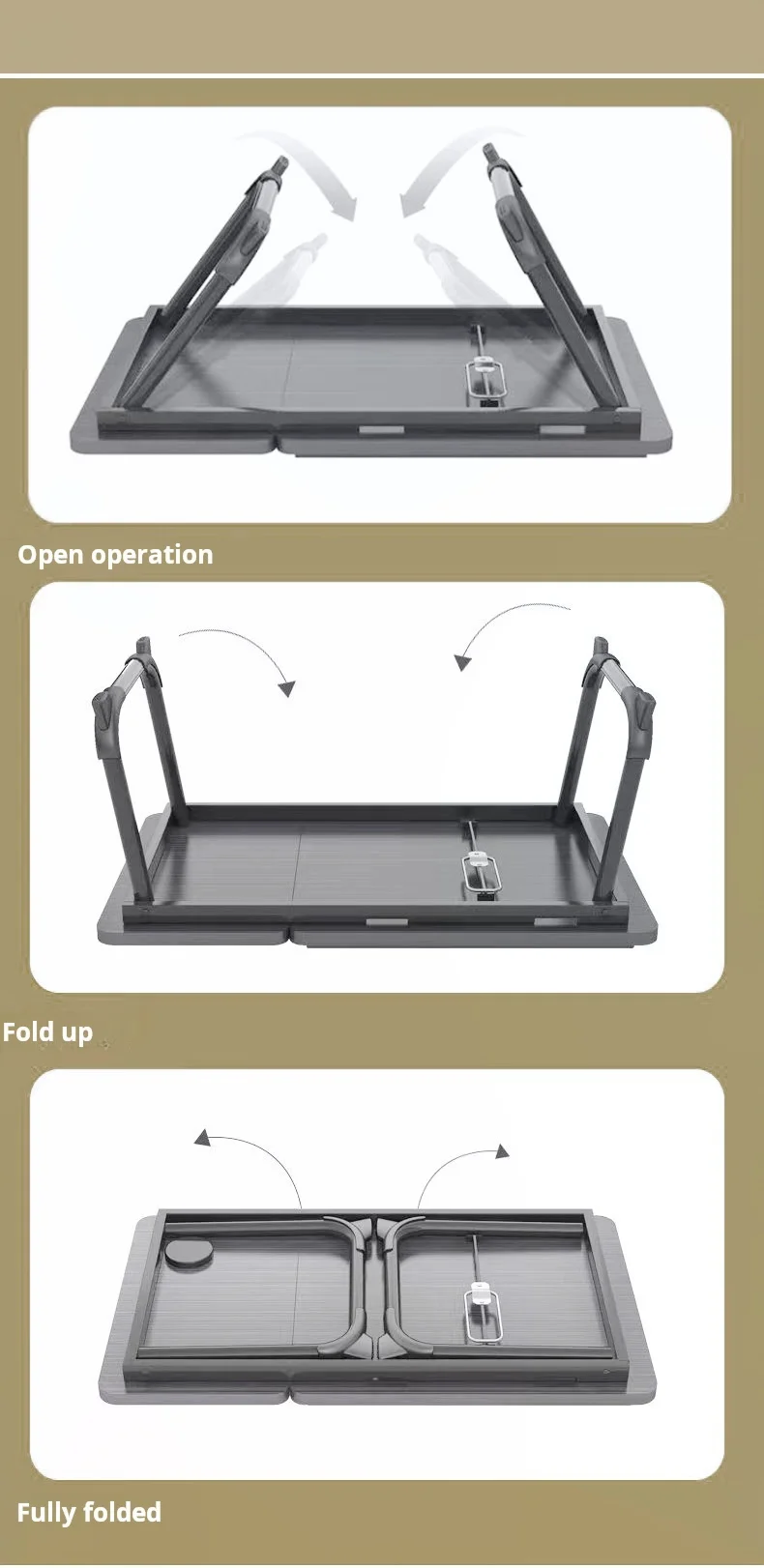 Open operation

Fold up

Fully folded