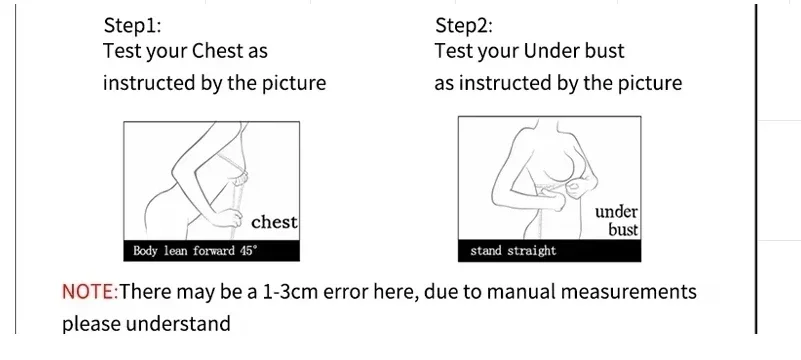 Step1:
Test your Chest as instructed by the picture

chest

Body lean forward 45°

Step2:
Test your Under bust as instructed by the picture

under bust

stand straight

NOTE:There may be a 1-3cm error here, due to manual measurements please understand