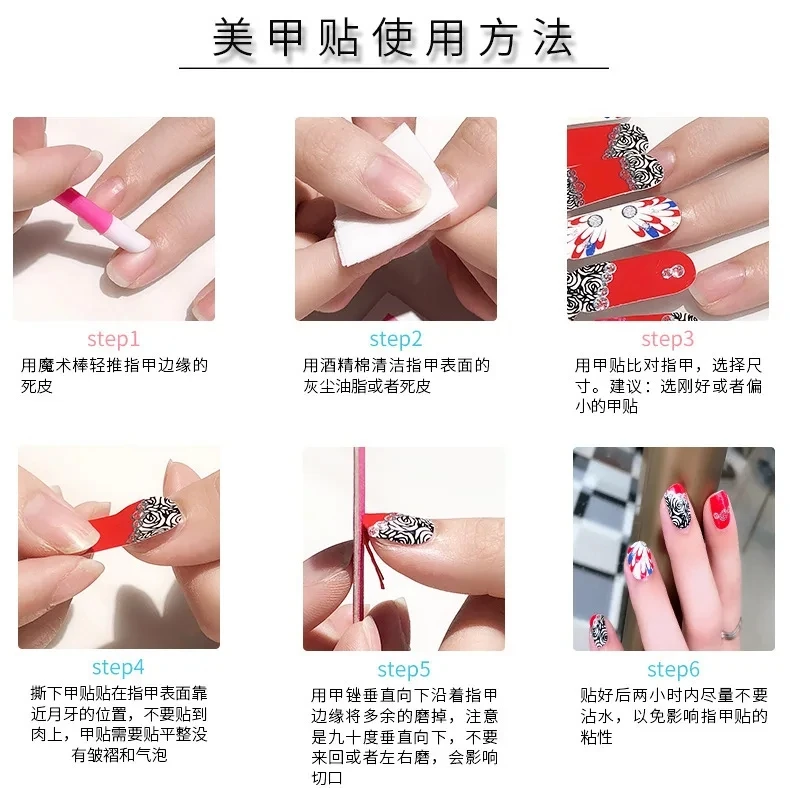 美甲贴使用方法

step1
用魔术棒轻推指甲边缘的死皮

step2
用酒精棉清洁指甲表面的灰尘油脂或者死皮

step3
用甲贴比对指甲，选择尺寸。建议：选刚好或者偏小的甲贴

step4
撕下甲贴贴在指甲表面靠近月牙的位置，不要贴到肉上，甲贴需要贴平整没有皱褶和气泡

step5
用甲锉垂直向下沿着指甲边缘将多余的磨掉，注意是九十度垂直向下，不要来回或者左右磨，会影响切口

step6
贴好后两小时内尽量不要沾水，以免影响指甲贴的粘性