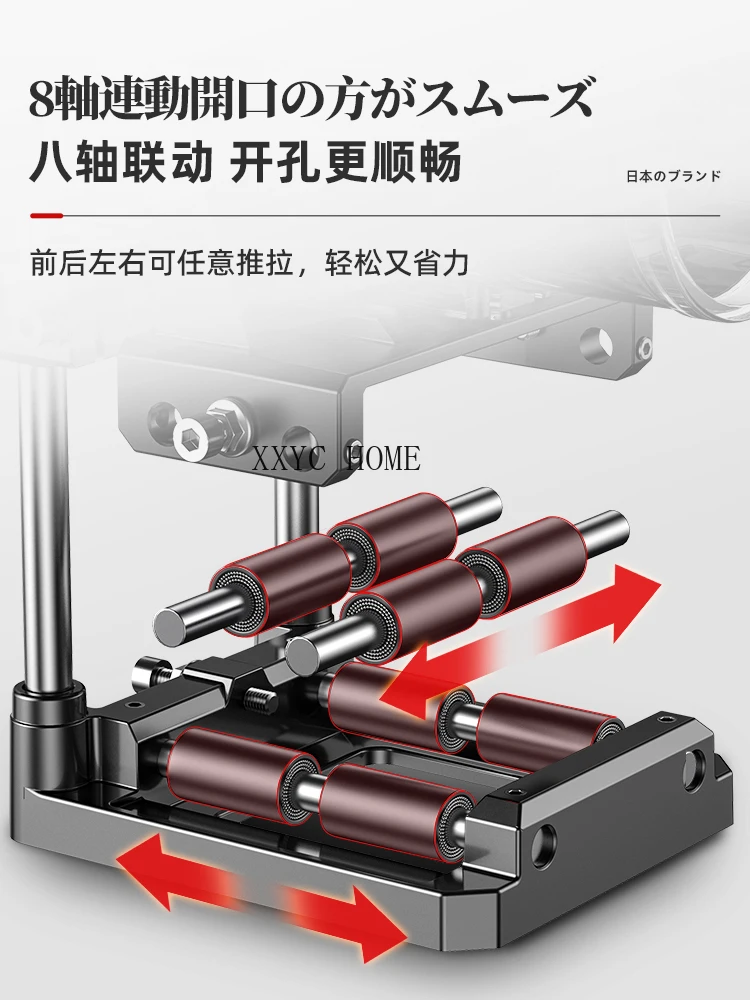 8軸連動開口の方がスムーズ
八轴联动 开孔更顺畅

日本のブランド

前后左右可任意推拉，轻松又省力

XXYC HOME