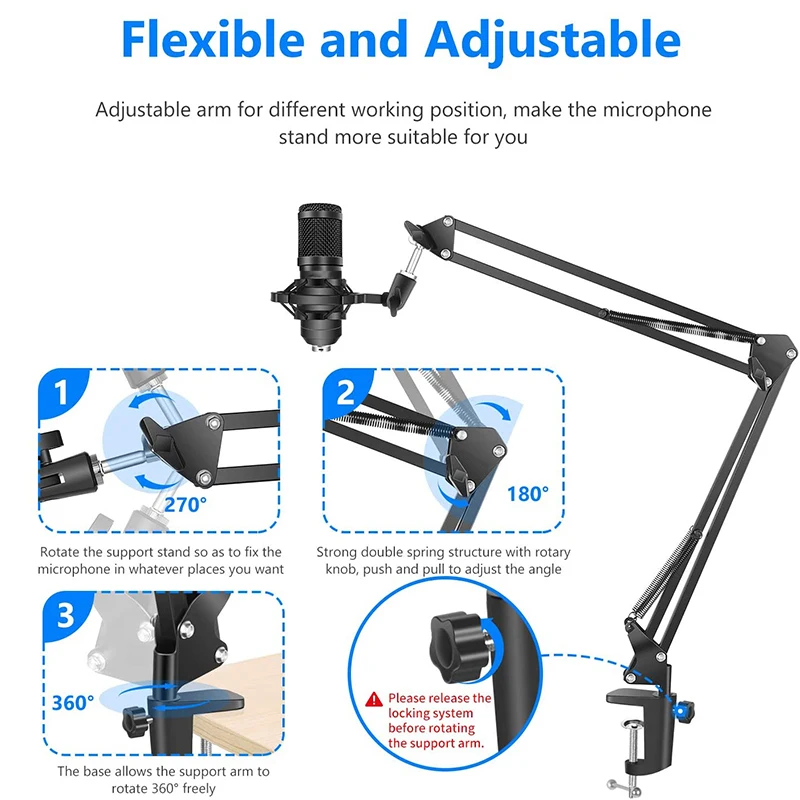 Flexible and Adjustable

Adjustable arm for different working position, make the microphone stand more suitable for you

1

270°

Rotate the support stand so as to fix the microphone in whatever places you want

2

180°

Strong double spring structure with rotary knob, push and pull to adjust the angle

3

360°

The base allows the support arm to rotate 360° freely

Please release the locking system before rotating the support arm.