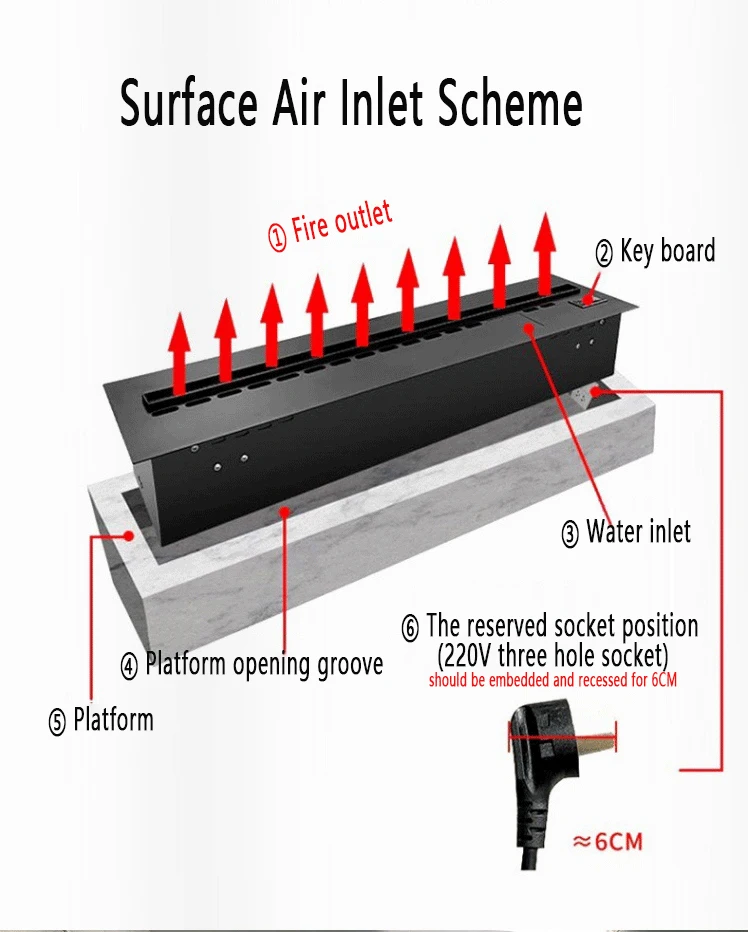 Surface Air Inlet Scheme

① Fire outlet

② Key board

③ Water inlet

④ Platform opening groove

⑤ Platform

⑥ The reserved socket position (220V three hole socket)
should be embedded and recessed for 6CM

≈6CM