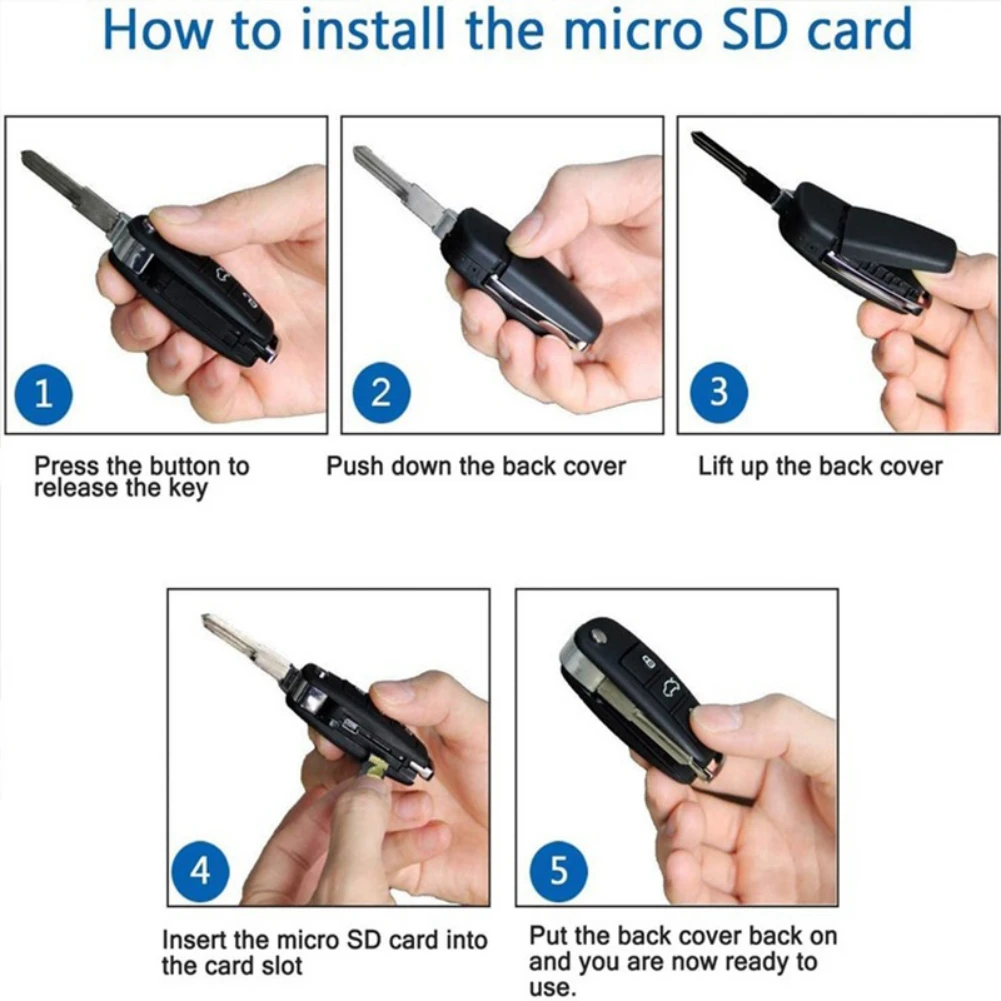 How to install the micro SD card

1

Press the button to release the key

2

Push down the back cover

3

Lift up the back cover

4

Insert the micro SD card into the card slot

5

Put the back cover back on and you are now ready to use.