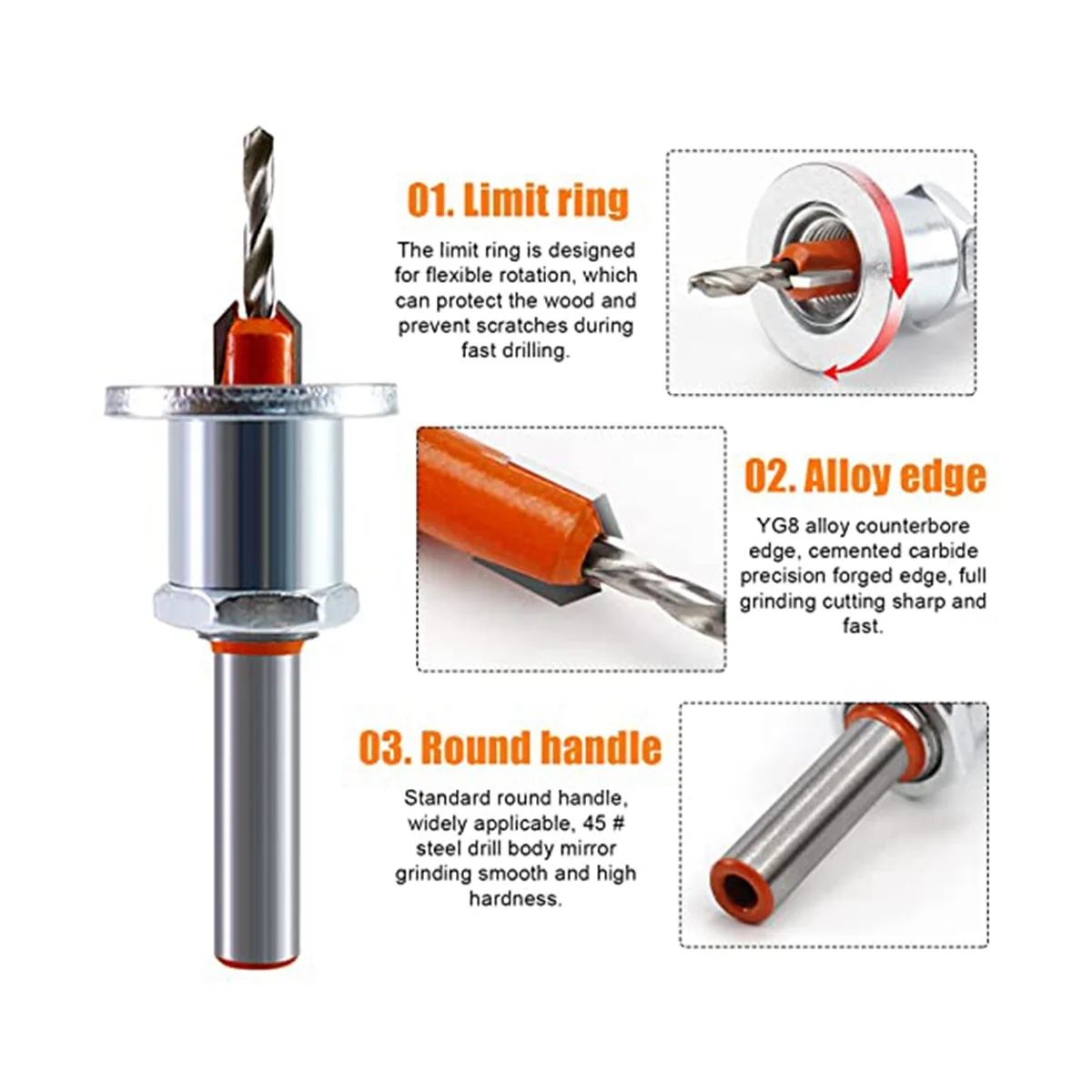 01. Limit ring

The limit ring is designed for flexible rotation, which can protect the wood and prevent scratches during fast drilling.

02. Alloy edge

YG8 alloy counterbore edge, cemented carbide precision forged edge, full grinding cutting sharp and fast.

03. Round handle

Standard round handle, widely applicable, 45 # steel drill body mirror grinding smooth and high hardness.