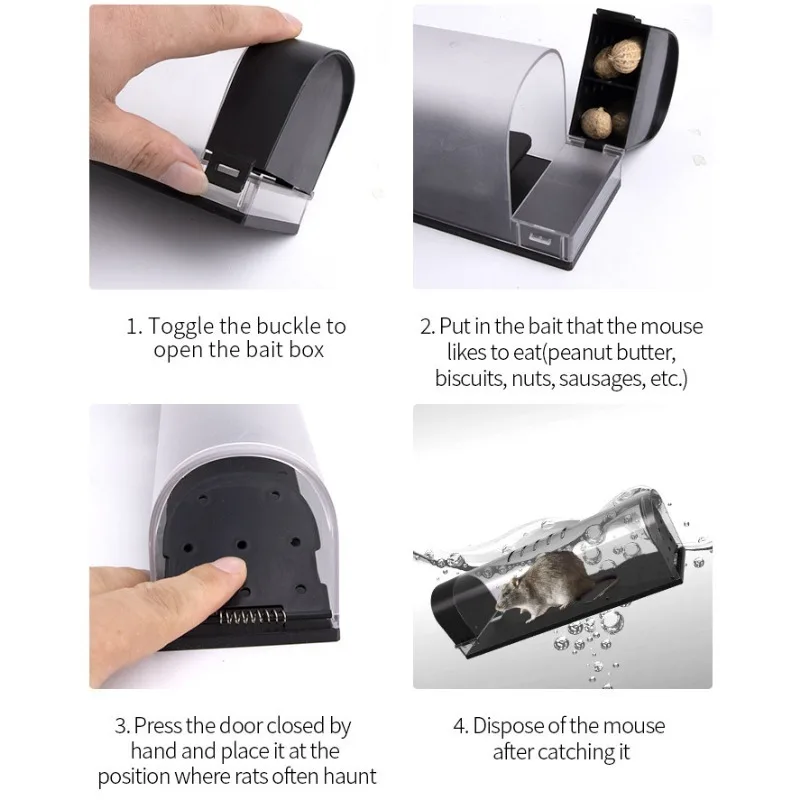 1. Toggle the buckle to open the bait box

2. Put in the bait that the mouse likes to eat(peanut butter, biscuits, nuts, sausages, etc.)

3. Press the door closed by hand and place it at the position where rats often haunt

4. Dispose of the mouse after catching it