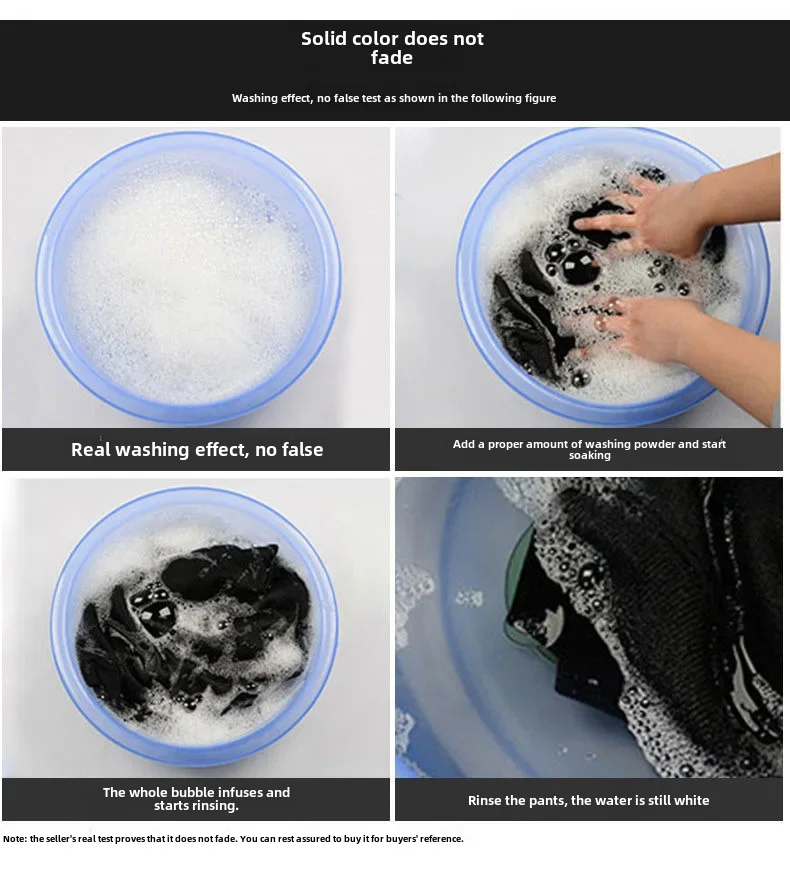 Solid color does not fade

Washing effect, no false test as shown in the following figure

Real washing effect, no false

Add a proper amount of washing powder and start soaking

The whole bubble infuses and starts rinsing.

Rinse the pants, the water is still white

Note: the seller's real test proves that it does not fade. You can rest assured to buy it for buyers' reference.