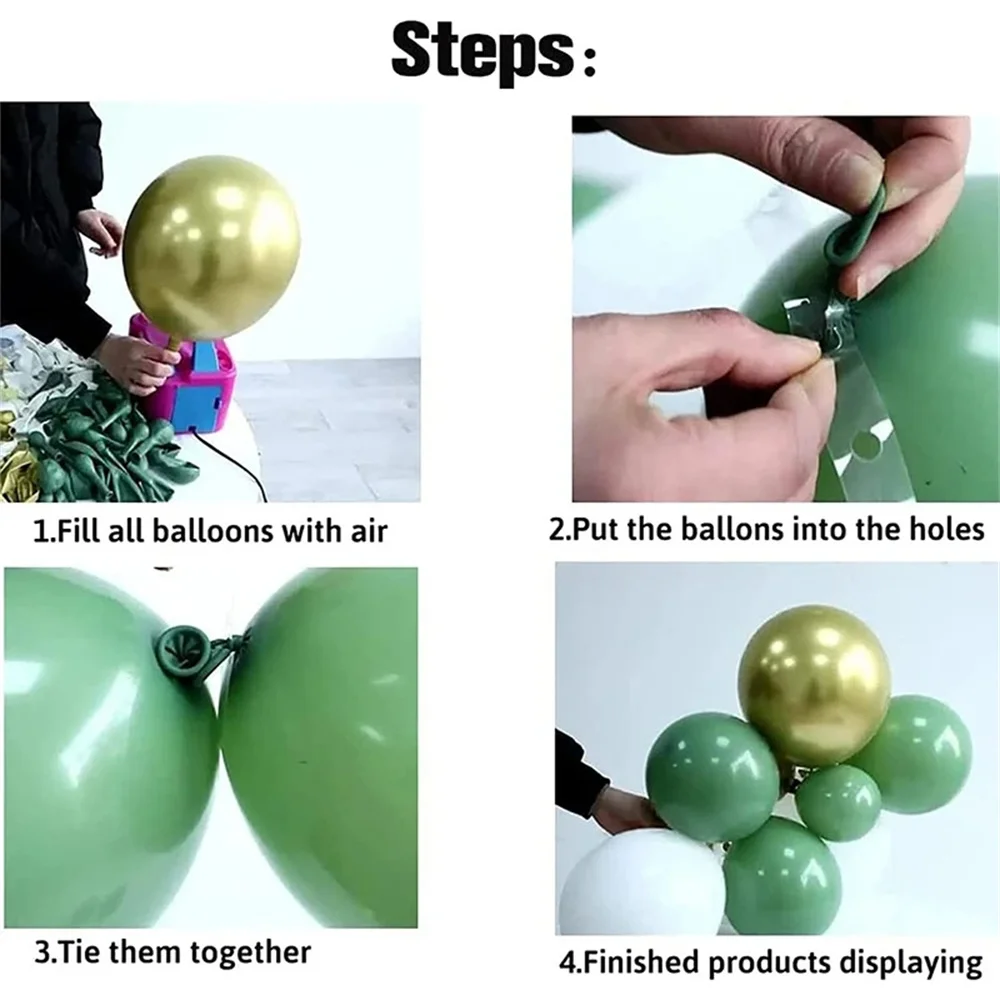 Steps:

1.Fill all balloons with air

2.Put the ballons into the holes

3.Tie them together

4.Finished products displaying