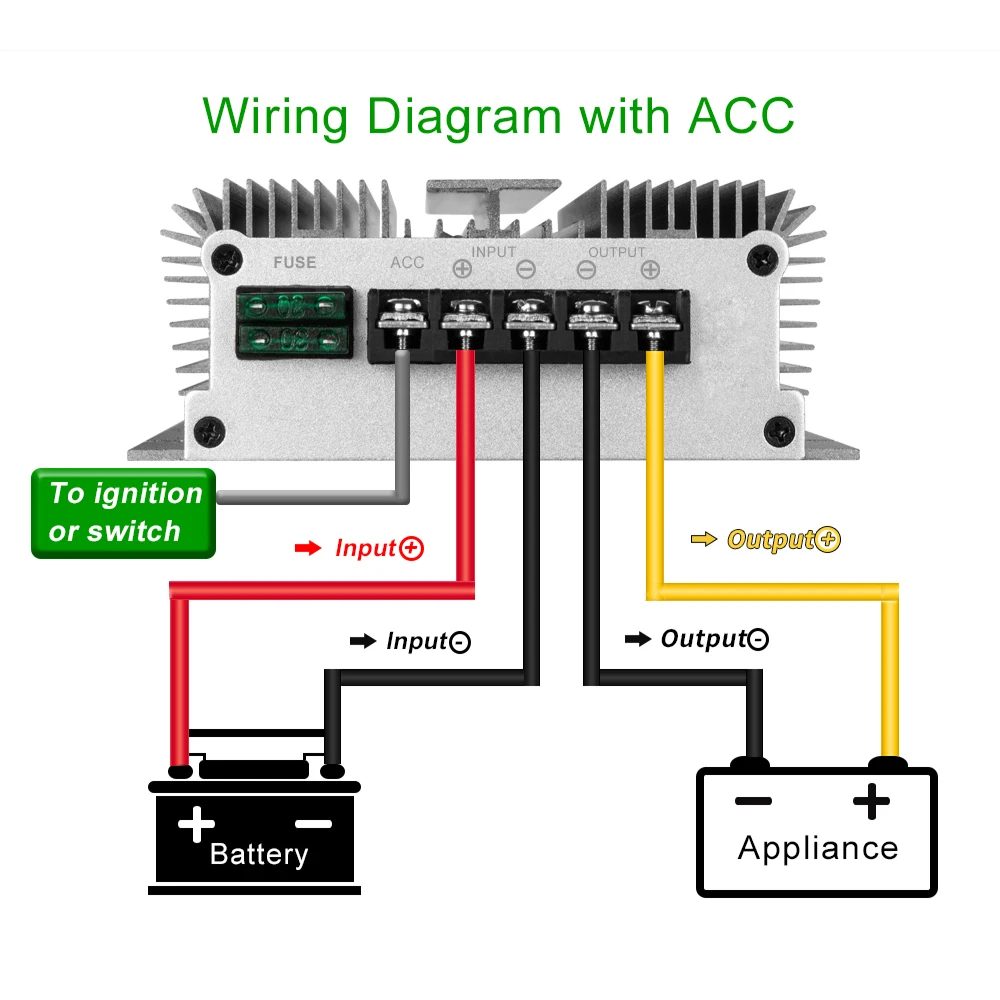 Wiring Diagram with ACC

FUSE
ACC
INPUT
⊕ ⊖
OUTPUT
⊖ ⊕

To ignition or switch

Input⊕

Input⊖

Output⊕

Output⊖

+ −
Battery

− +
Appliance