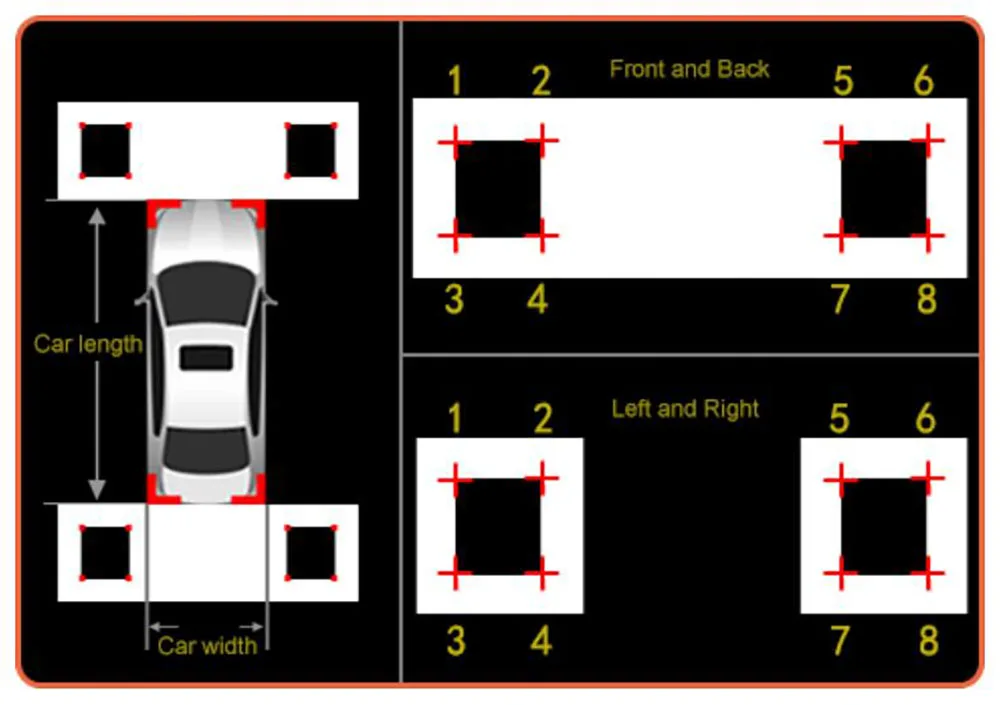 Car length

Car width

1 2 Front and Back 5 6

3 4 7 8

1 2 Left and Right 5 6

3 4 7 8