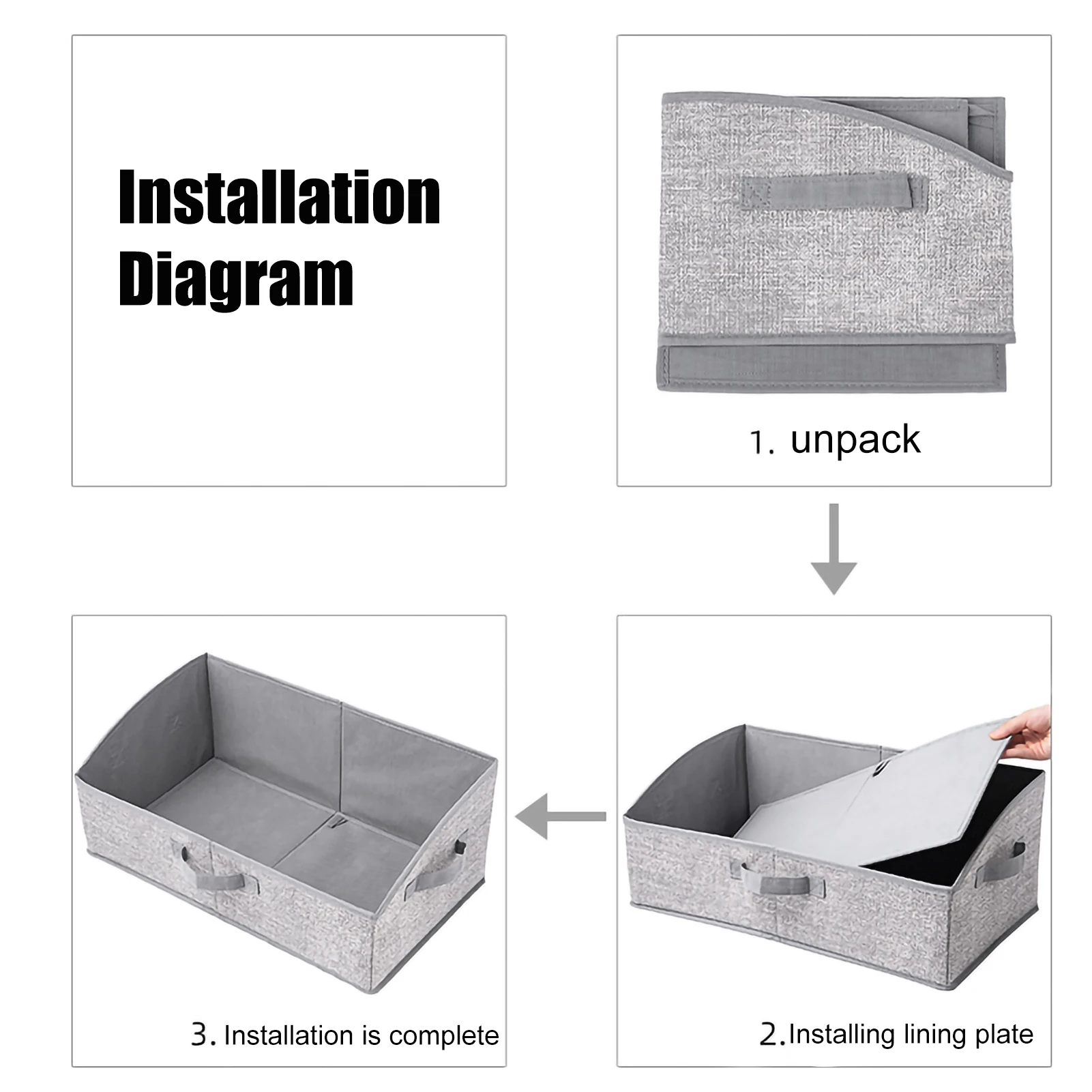 Installation Diagram

1. unpack

2.Installing lining plate

3. Installation is complete