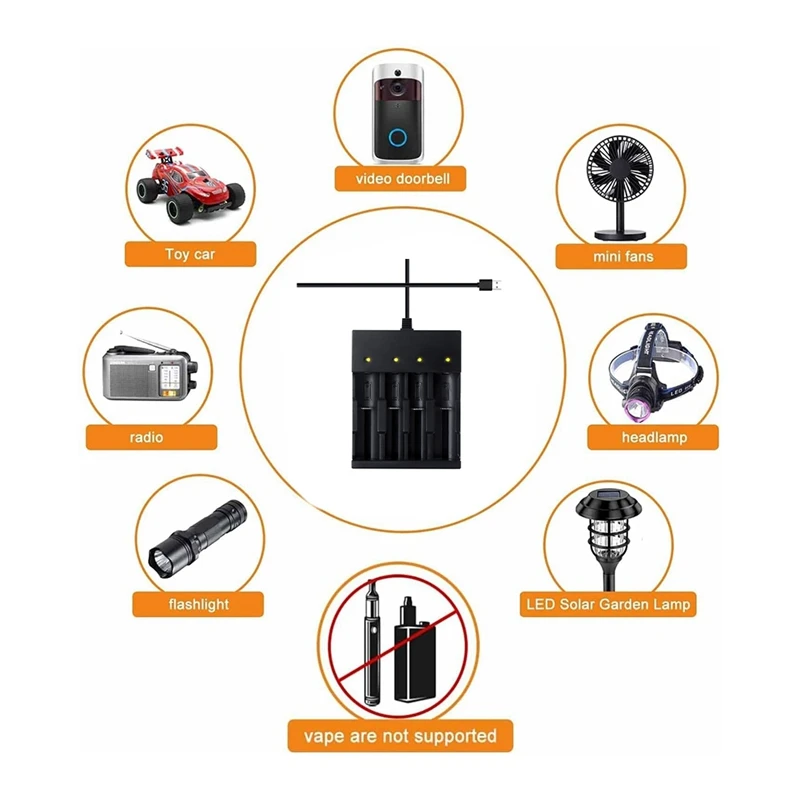 video doorbell

Toy car

mini fans

radio

headlamp

flashlight

LED Solar Garden Lamp

vape are not supported