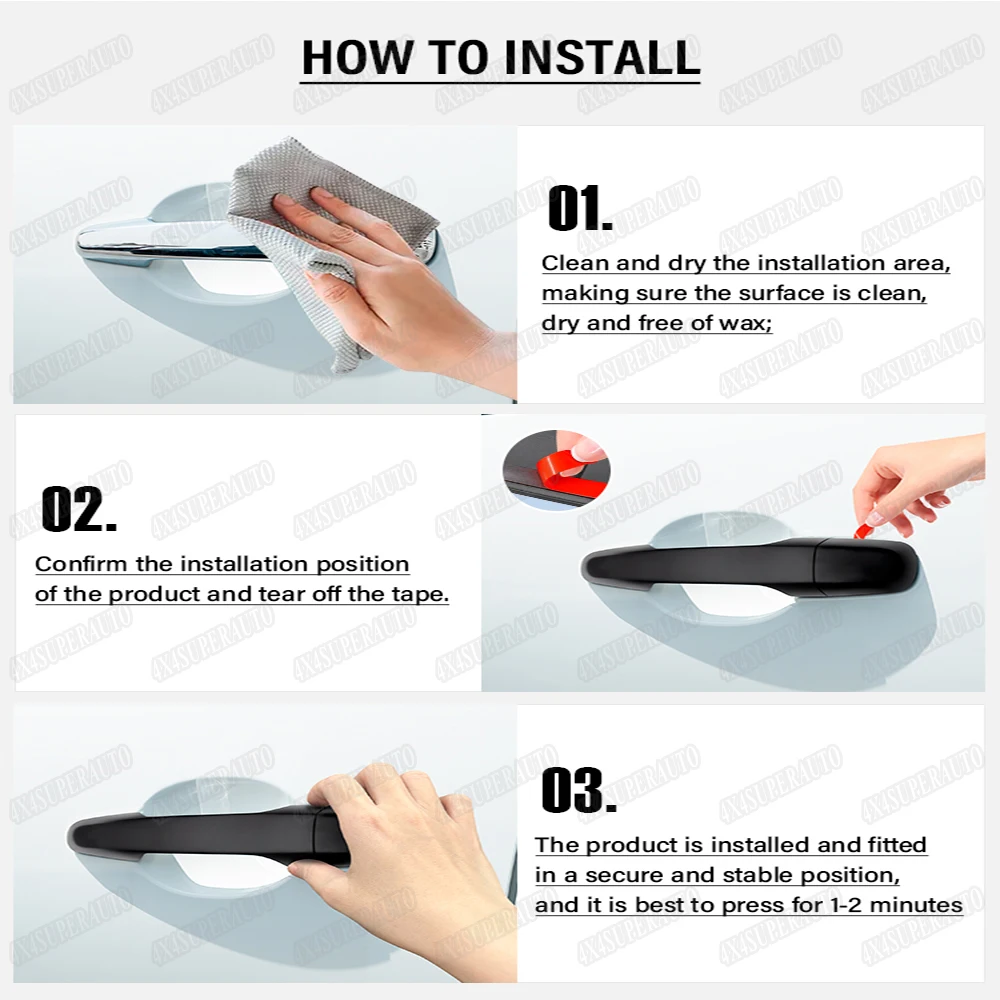 HOW TO INSTALL

01.

Clean and dry the installation area, making sure the surface is clean, dry and free of wax;

02.

Confirm the installation position of the product and tear off the tape.

03.

The product is installed and fitted in a secure and stable position, and it is best to press for 1-2 minutes

4X4SUPERAUTO