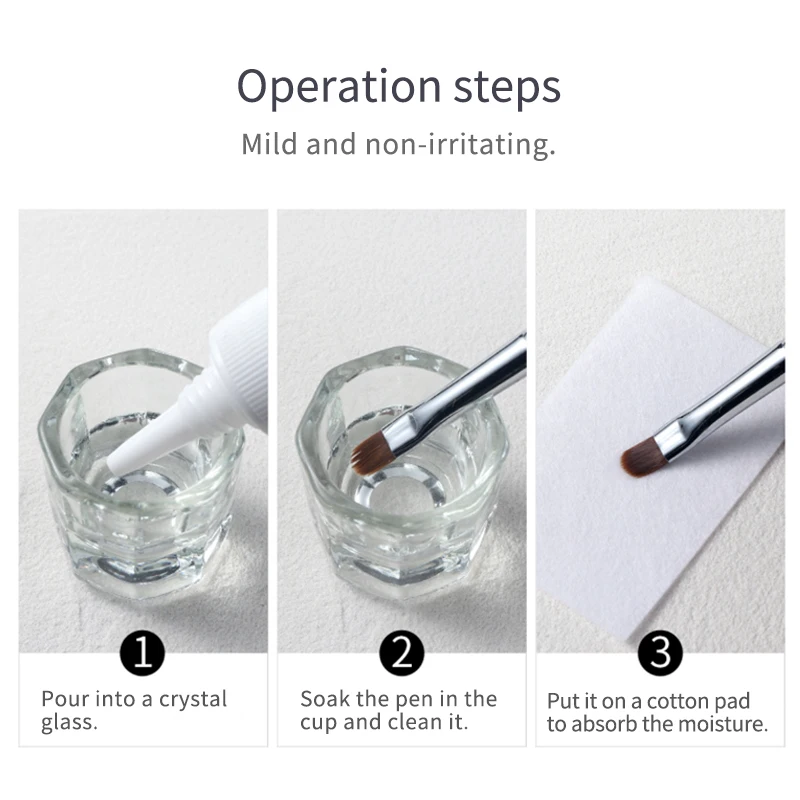 Operation steps

Mild and non-irritating.

1

Pour into a crystal glass.

2

Soak the pen in the cup and clean it.

3

Put it on a cotton pad to absorb the moisture.