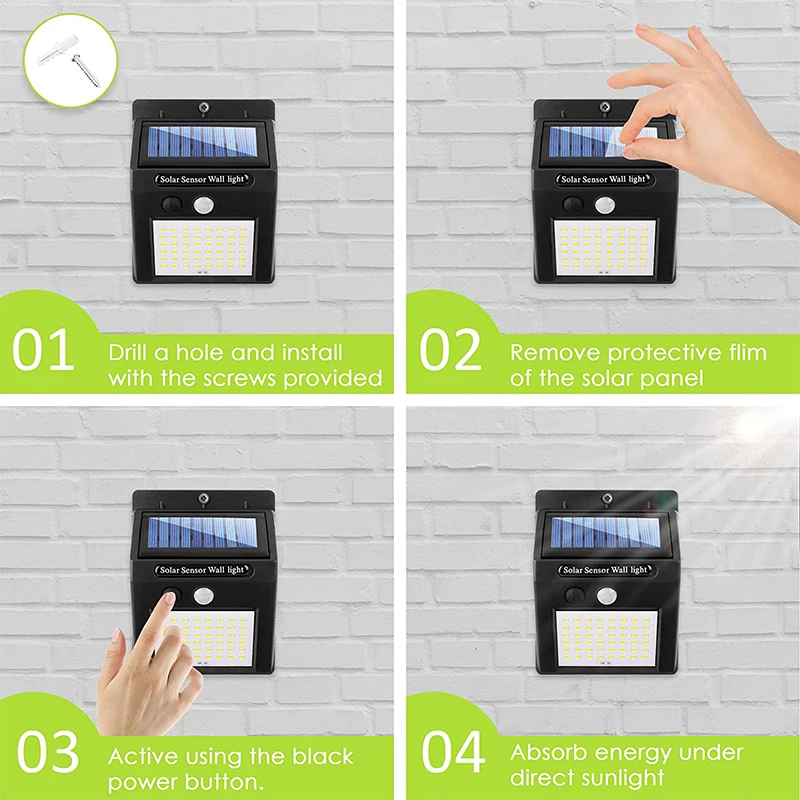 Solar Sensor Wall light

01 Drill a hole and install with the screws provided

Solar Sensor Wall light

02 Remove protective flim of the solar panel

Solar Sensor Wall light

03 Active using the black power button.

Solar Sensor Wall light

04 Absorb energy under direct sunlight