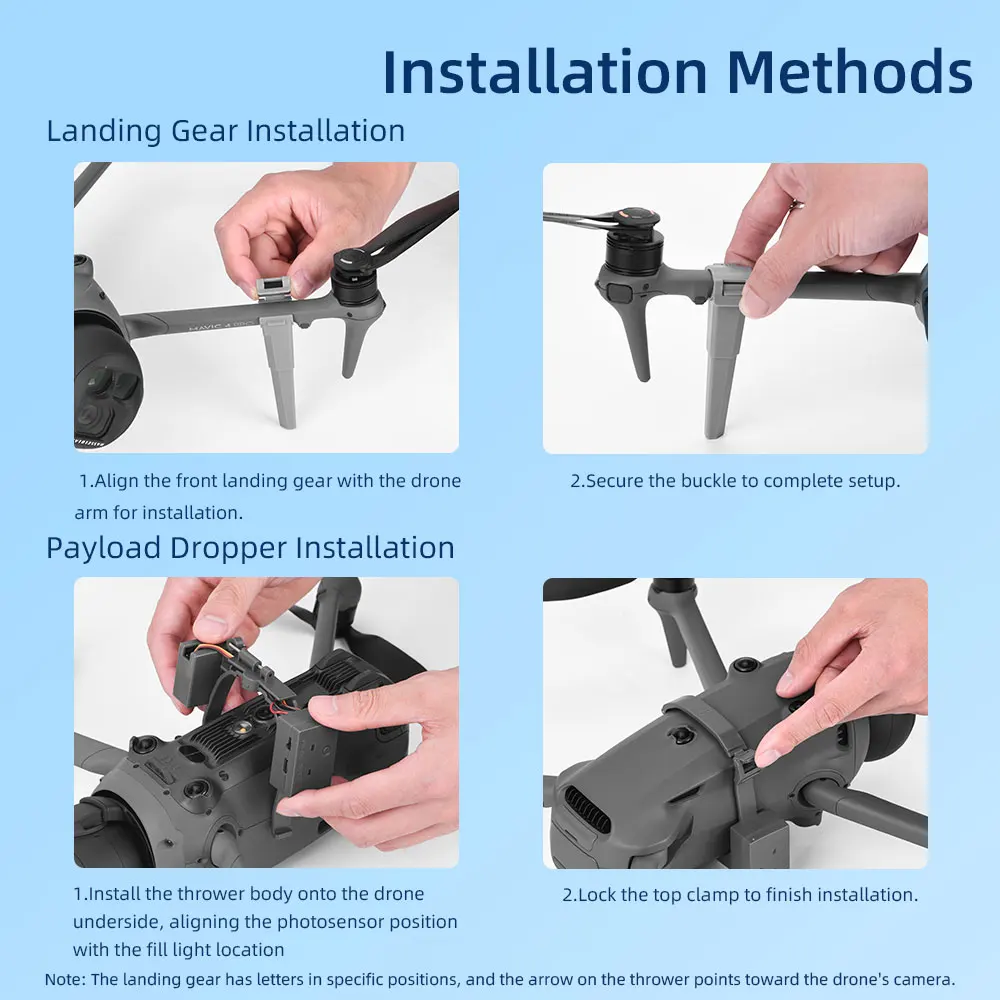 Installation Methods

Landing Gear Installation

MAVIC 4 PRO

1.Align the front landing gear with the drone arm for installation.

2.Secure the buckle to complete setup.

Payload Dropper Installation

1.Install the thrower body onto the drone underside, aligning the photosensor position with the fill light location

2.Lock the top clamp to finish installation.

Note: The landing gear has letters in specific positions, and the arrow on the thrower points toward the drone's camera.