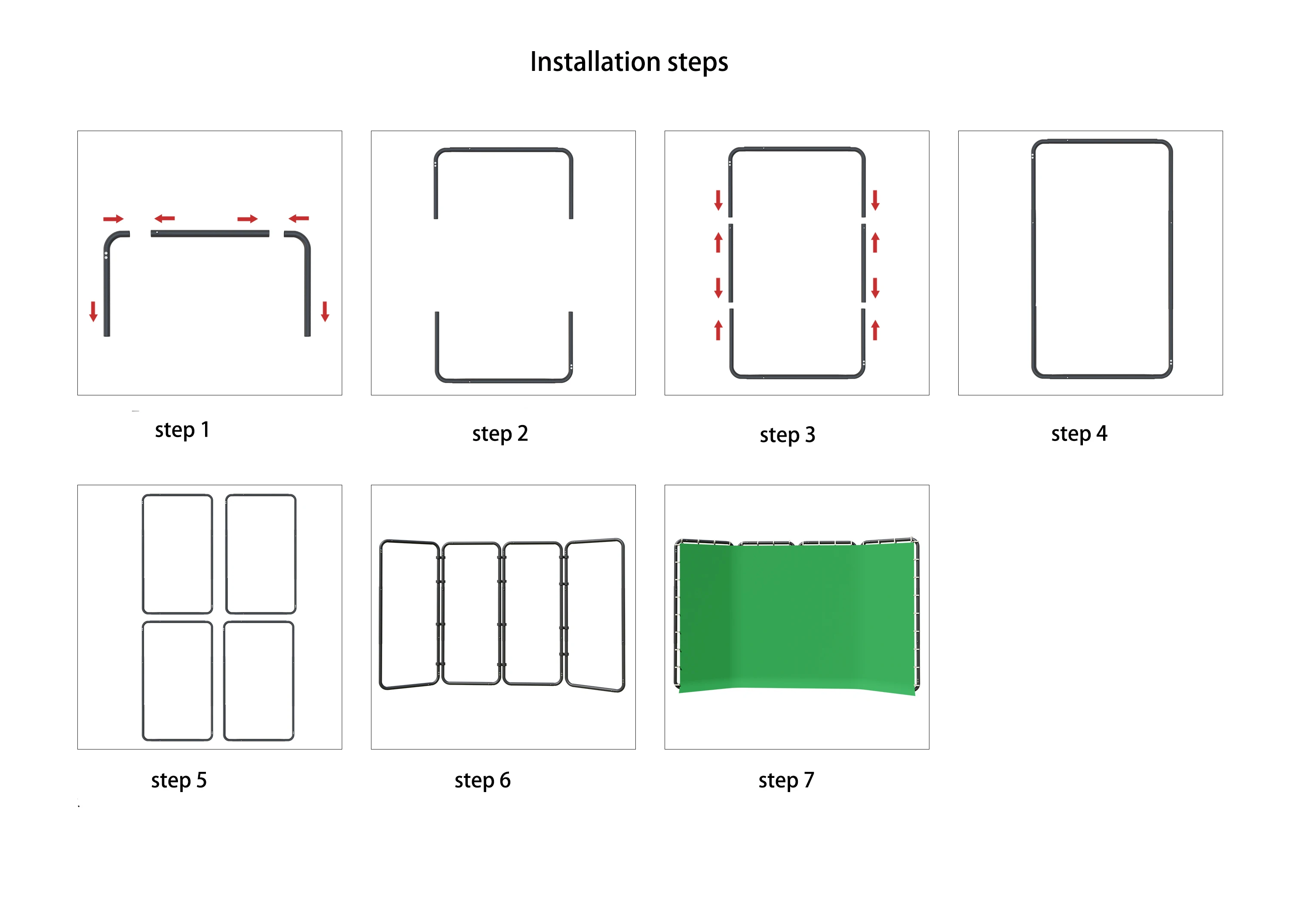 Installation steps

step 1

step 2

step 3

step 4

step 5

step 6

step 7