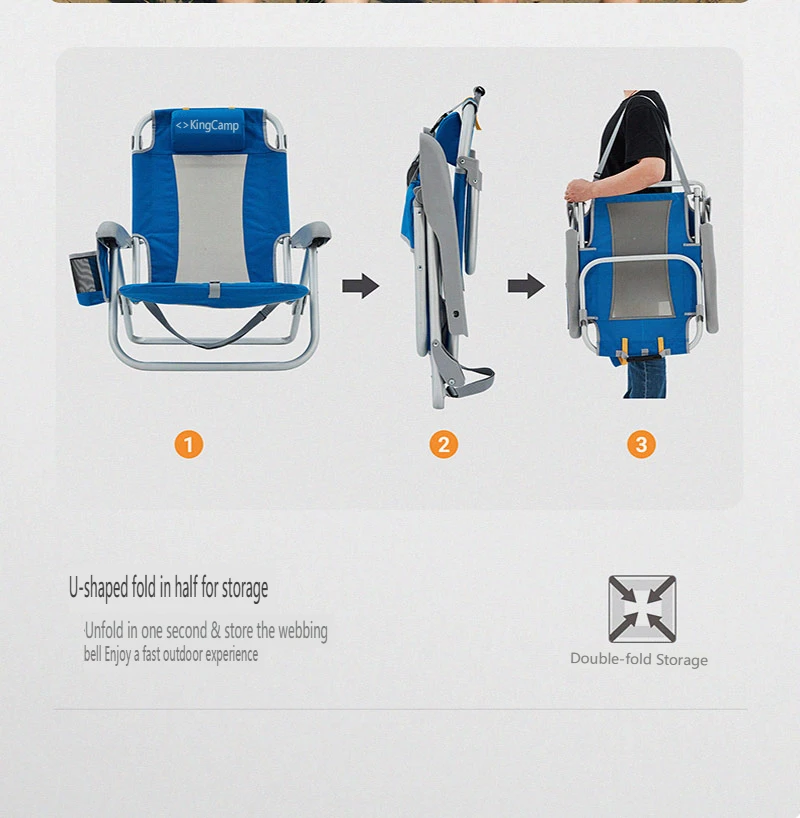 <>KingCamp

1

2

3

U-shaped fold in half for storage

Unfold in one second & store the webbing bell Enjoy a fast outdoor experience

Double-fold Storage