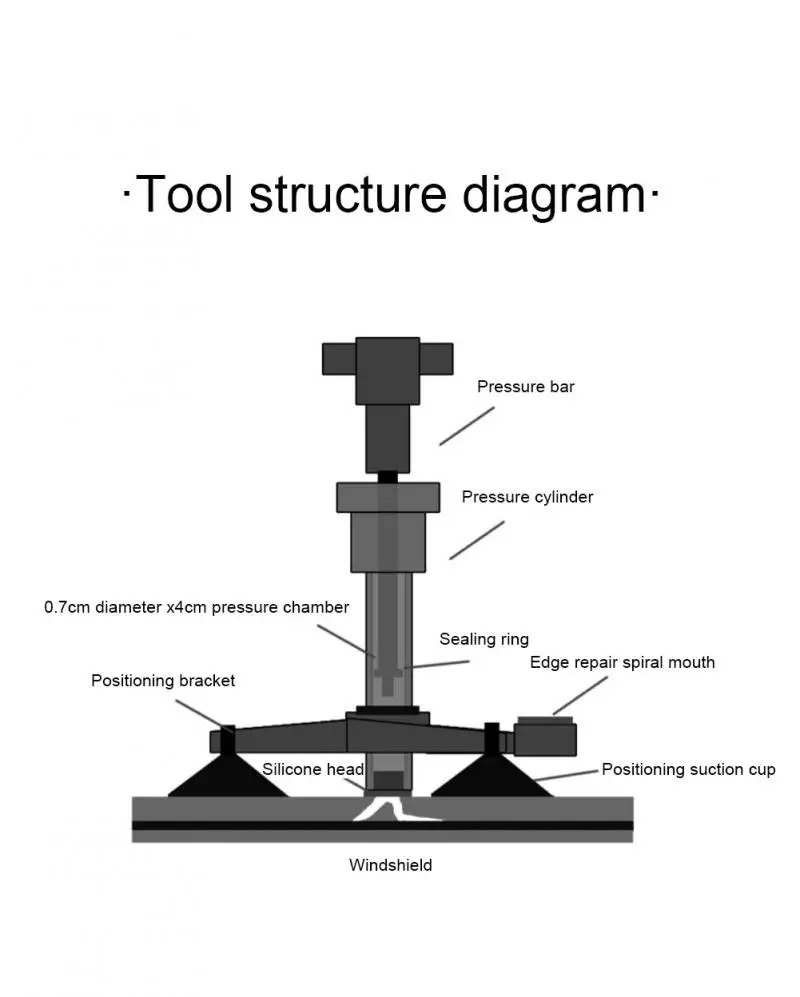 ·Tool structure diagram·

Pressure bar

Pressure cylinder

0.7cm diameter x4cm pressure chamber

Sealing ring

Edge repair spiral mouth

Positioning bracket

Silicone head

Positioning suction cup

Windshield