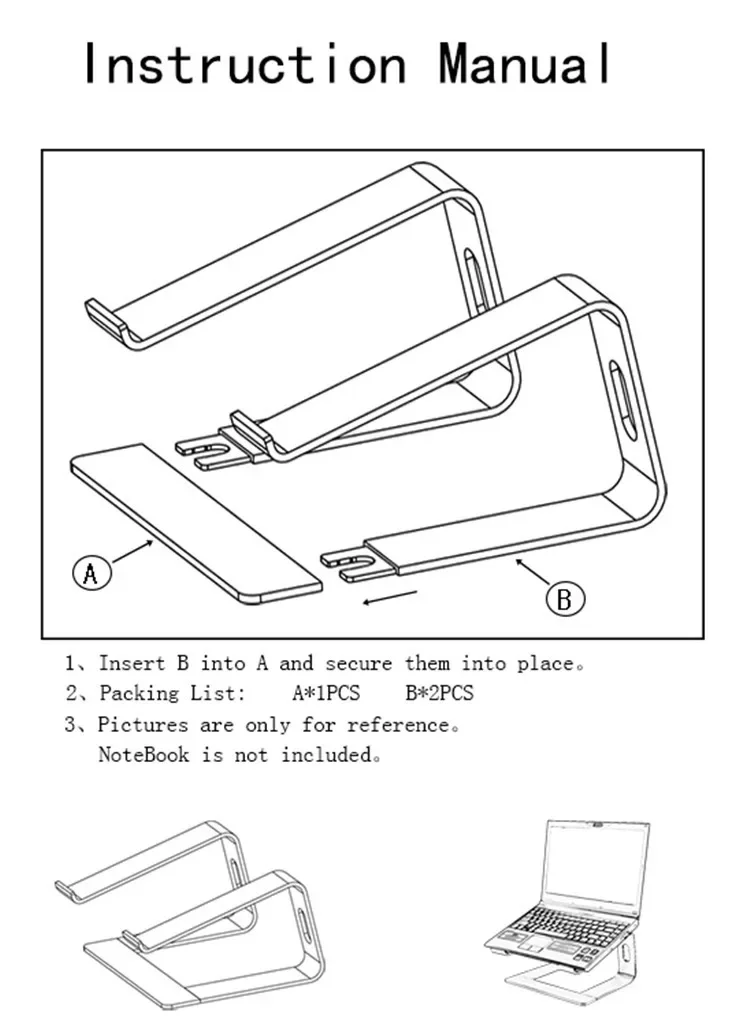 Instruction Manual

A

B

1、Insert B into A and secure them into place。

2、Packing List: A*1PCS B*2PCS

3、Pictures are only for reference。
NoteBook is not included。