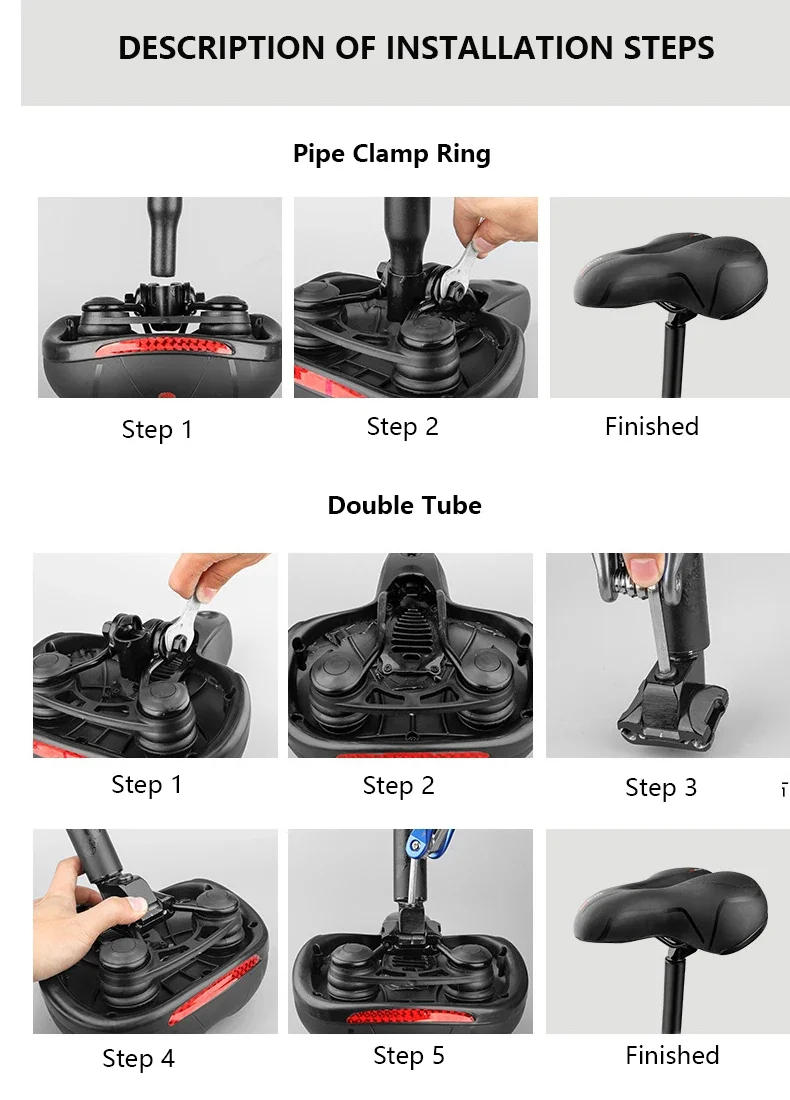 DESCRIPTION OF INSTALLATION STEPS

Pipe Clamp Ring

Step 1

Step 2

Finished

Double Tube

Step 1

Step 2

Step 3

Step 4

Step 5

Finished