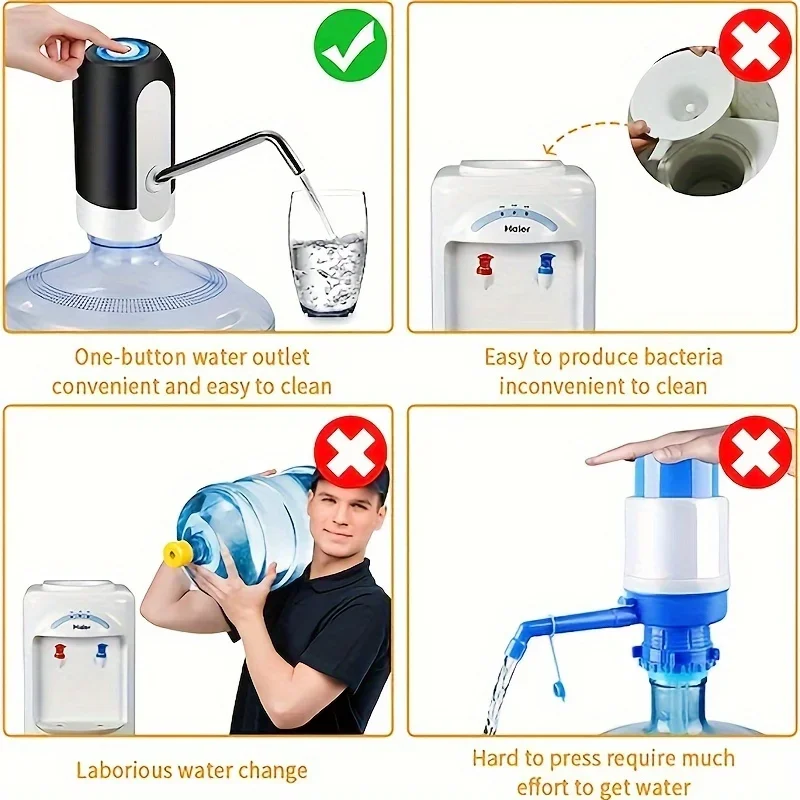 One-button water outlet convenient and easy to clean

Haier

Easy to produce bacteria inconvenient to clean

Haier

Laborious water change

Hard to press require much effort to get water