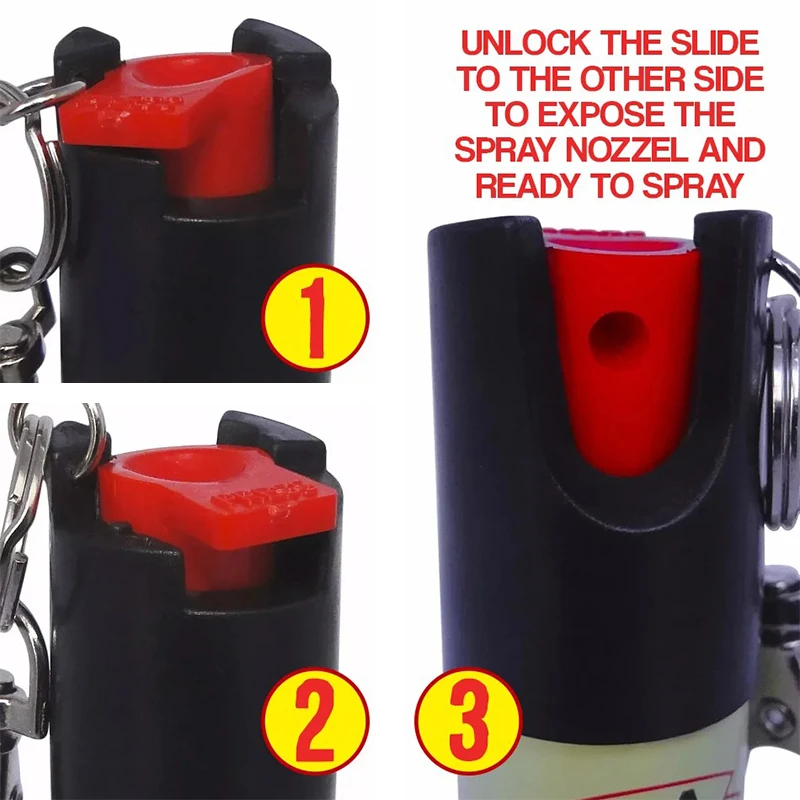 UNLOCK THE SLIDE TO THE OTHER SIDE TO EXPOSE THE SPRAY NOZZEL AND READY TO SPRAY

1

2

3