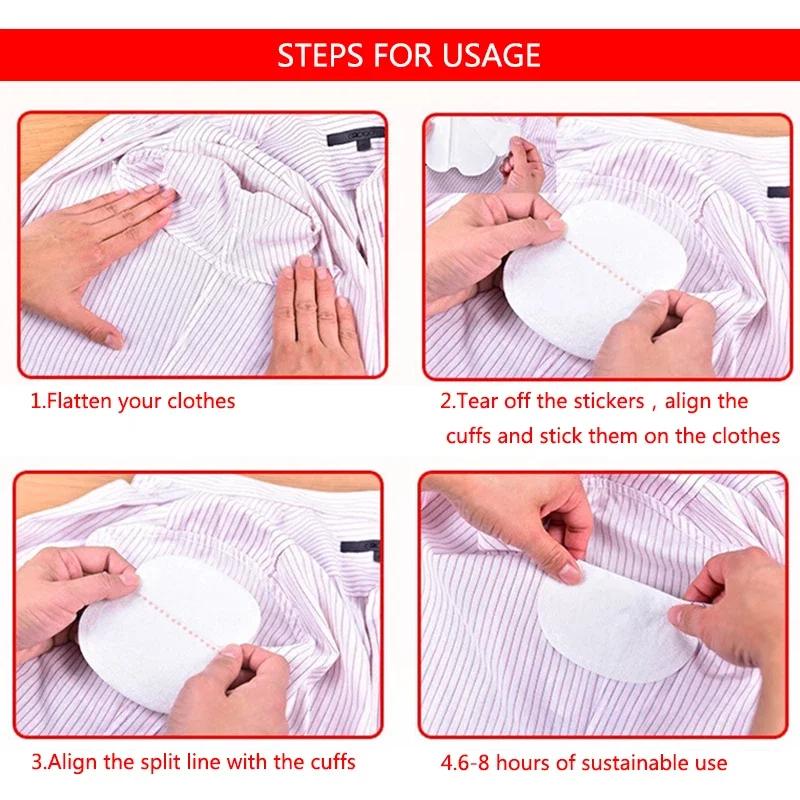 STEPS FOR USAGE

1.Flatten your clothes

2.Tear off the stickers , align the cuffs and stick them on the clothes

3.Align the split line with the cuffs

4.6-8 hours of sustainable use