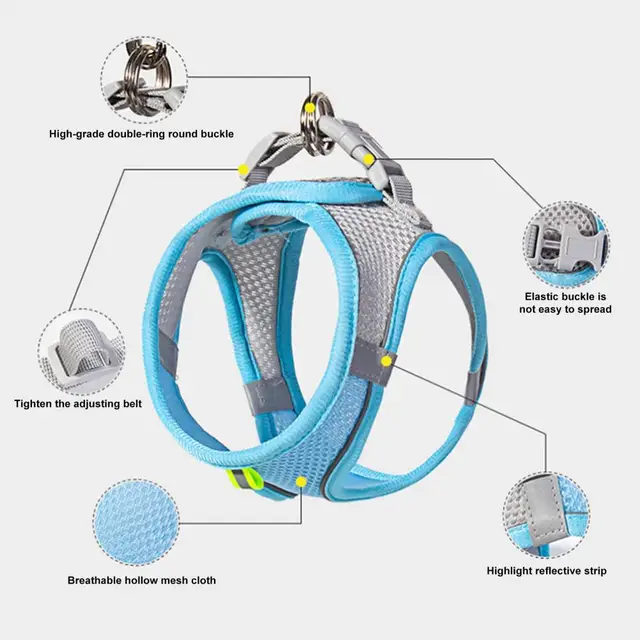 High-grade double-ring round buckle

Elastic buckle is not easy to spread

Tighten the adjusting belt

Breathable hollow mesh cloth

Highlight reflective strip