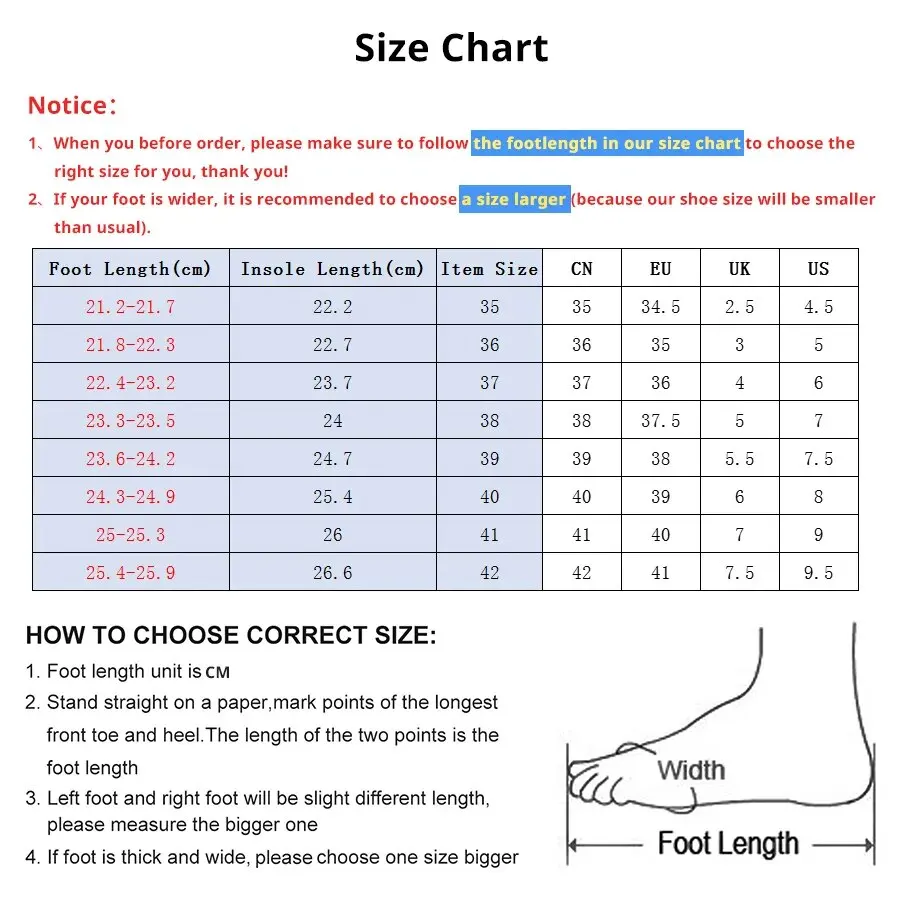 Size Chart

Notice:

1、When you before order, please make sure to follow the footlength in our size chart to choose the right size for you, thank you!

2、If your foot is wider, it is recommended to choose a size larger (because our shoe size will be smaller than usual).

| Foot Length(cm) | Insole Length(cm) | Item Size | CN | EU | UK | US |
|---|---|---|---|---|---|---|
| 21.2-21.7 | 22.2 | 35 | 35 | 34.5 | 2.5 | 4.5 |
| 21.8-22.3 | 22.7 | 36 | 36 | 35 | 3 | 5 |
| 22.4-23.2 | 23.7 | 37 | 37 | 36 | 4 | 6 |
| 23.3-23.5 | 24 | 38 | 38 | 37.5 | 5 | 7 |
| 23.6-24.2 | 24.7 | 39 | 39 | 38 | 5.5 | 7.5 |
| 24.3-24.9 | 25.4 | 40 | 40 | 39 | 6 | 8 |
| 25-25.3 | 26 | 41 | 41 | 40 | 7 | 9 |
| 25.4-25.9 | 26.6 | 42 | 42 | 41 | 7.5 | 9.5 |

HOW TO CHOOSE CORRECT SIZE:

1. Foot length unit is CM

2. Stand straight on a paper,mark points of the longest front toe and heel.The length of the two points is the foot length

3. Left foot and right foot will be slight different length, please measure the bigger one

4. If foot is thick and wide, please choose one size bigger

Width

Foot Length