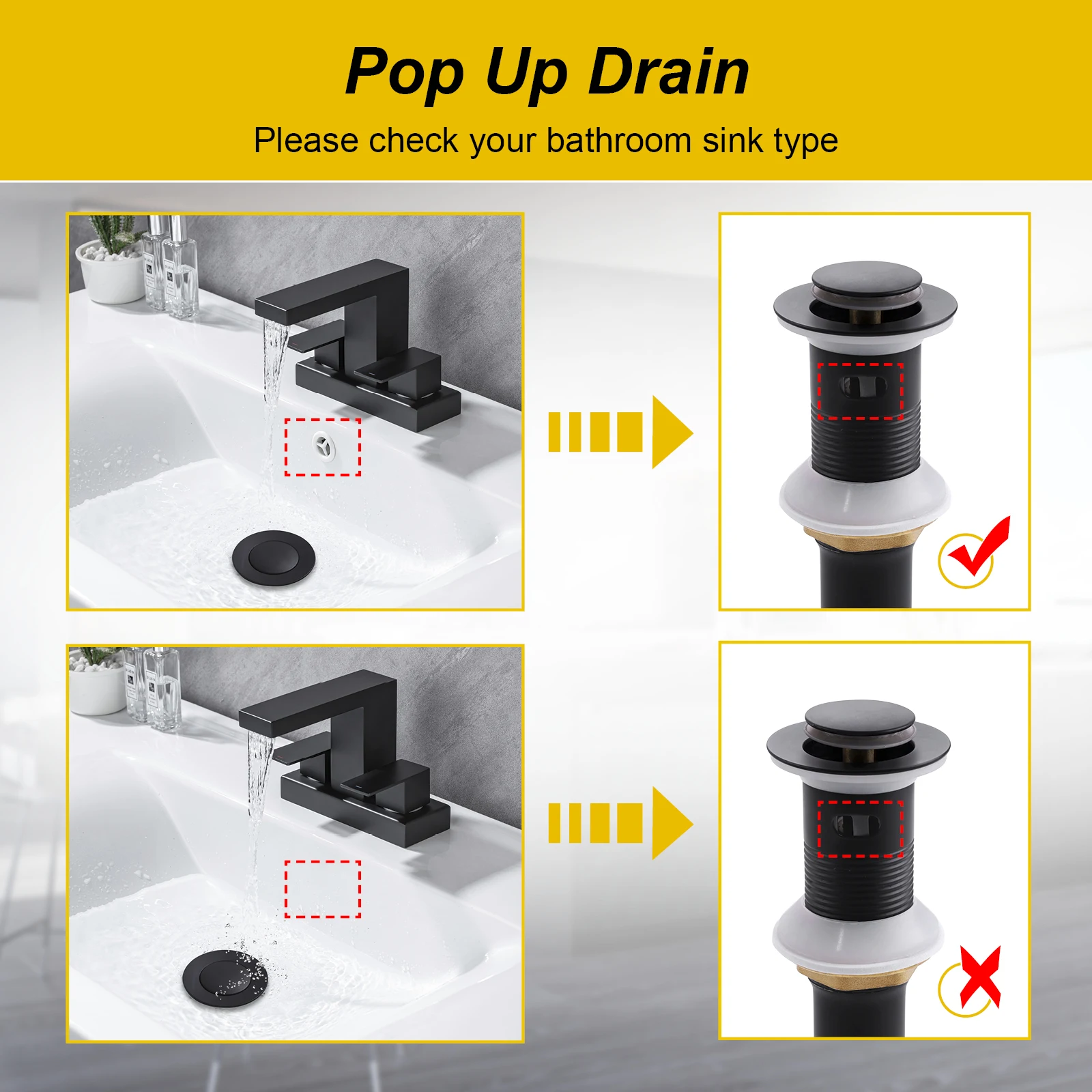 Pop Up Drain

Please check your bathroom sink type