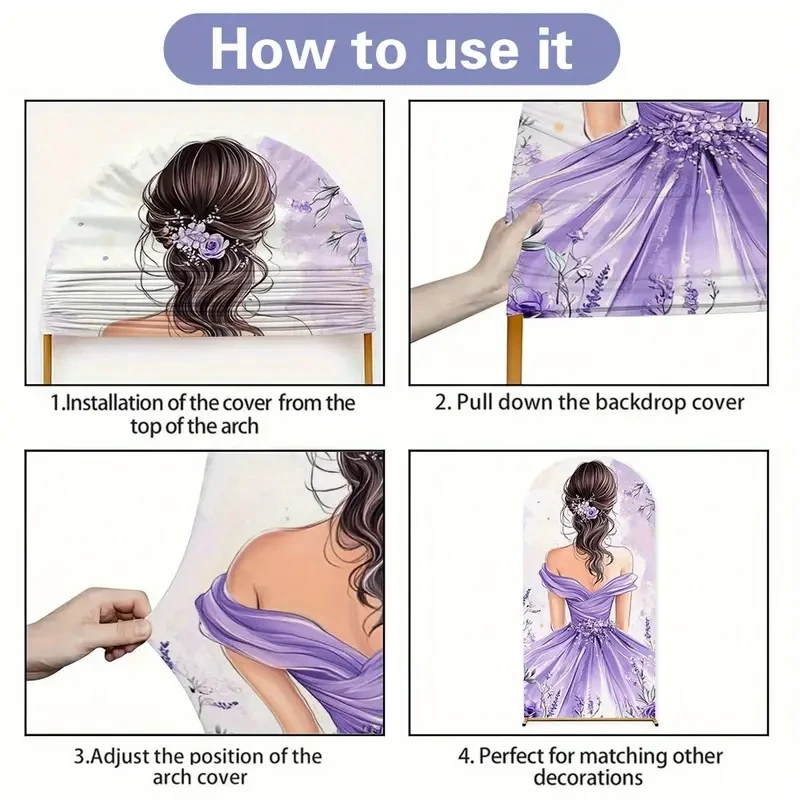 How to use it

1.Installation of the cover from the top of the arch

2. Pull down the backdrop cover

3.Adjust the position of the arch cover

4. Perfect for matching other decorations